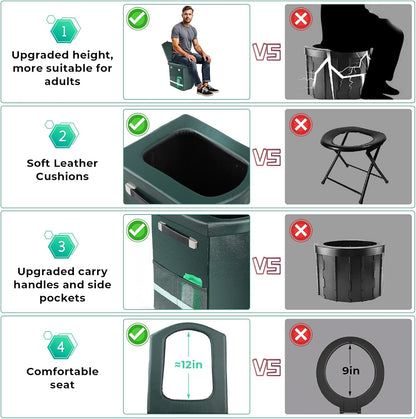 1

Upgraded height, more suitable for adults

VS

2

Soft Leather Cushions

VS

3

Upgraded carry handles and side pockets

VS

4

Comfortable seat

≈12in

VS

9in