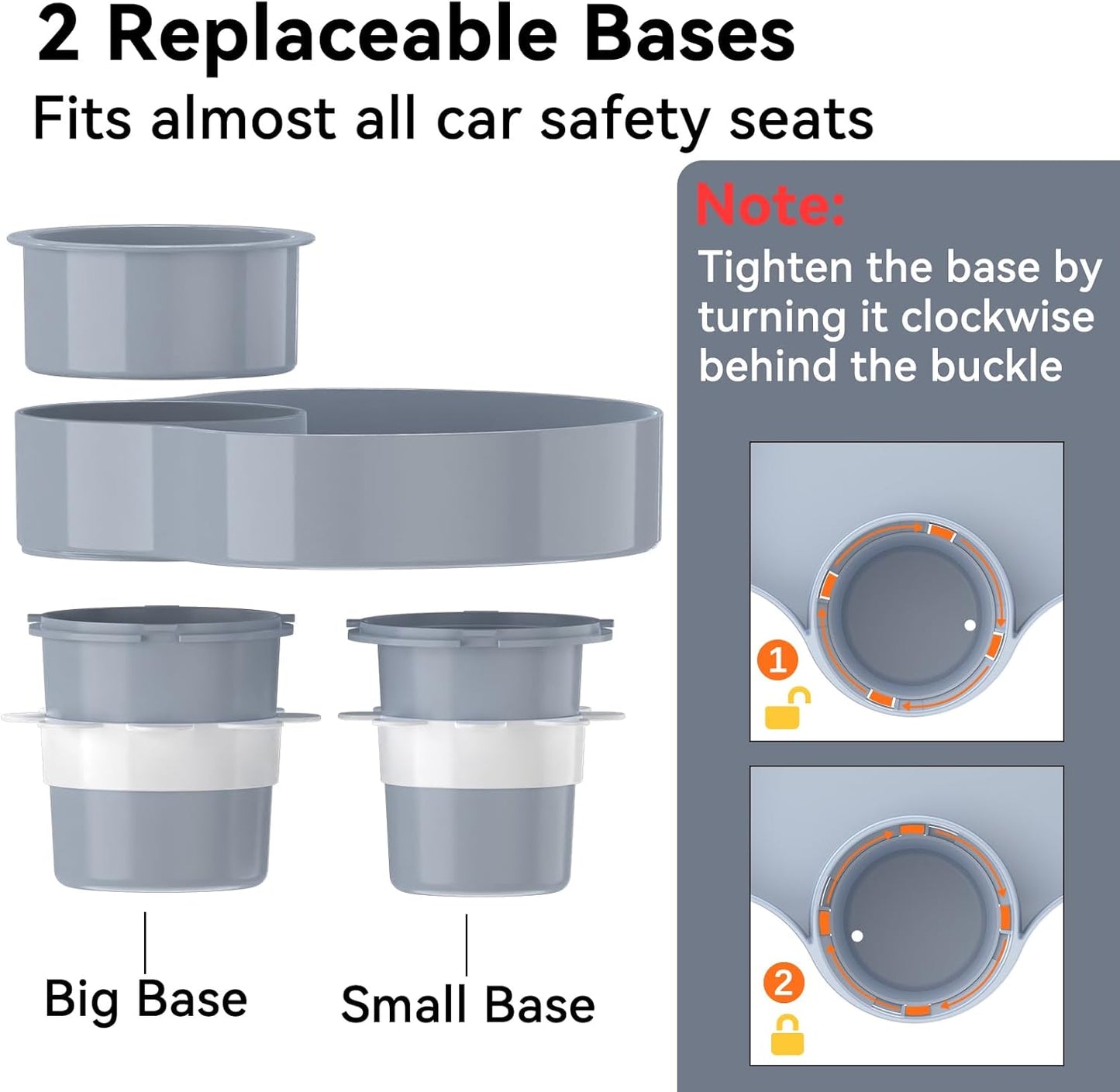 2 Replaceable Bases
Fits almost all car safety seats

Note:
Tighten the base by turning it clockwise behind the buckle

1

2

Big Base

Small Base