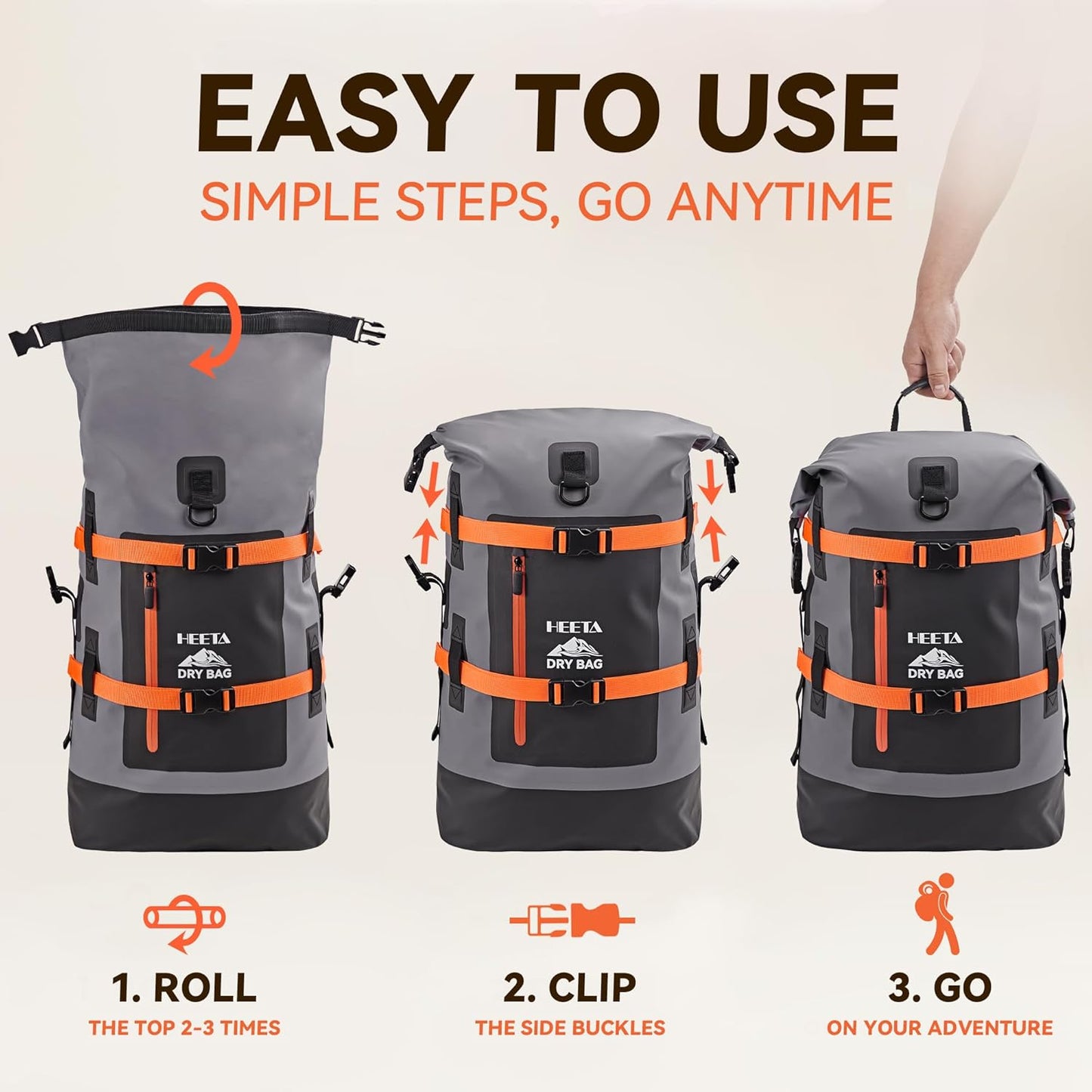 EASY TO USE

SIMPLE STEPS, GO ANYTIME

HEETA
DRY BAG

HEETA
DRY BAG

HEETA
DRY BAG

1. ROLL
THE TOP 2-3 TIMES

2. CLIP
THE SIDE BUCKLES

3. GO
ON YOUR ADVENTURE