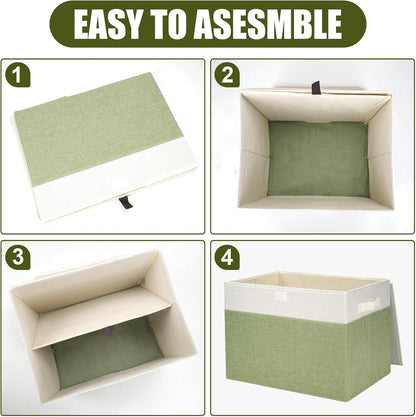 EASY TO ASESMBLE

1

2

3

4