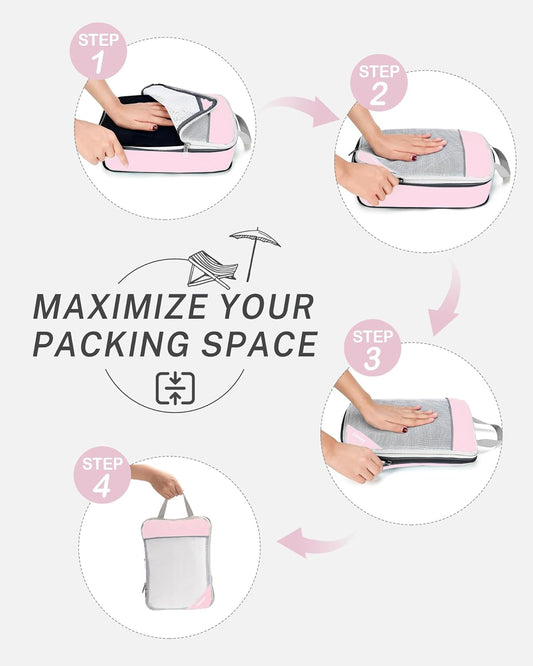 STEP 1

STEP 2

MAXIMIZE YOUR PACKING SPACE

STEP 3

STEP 4