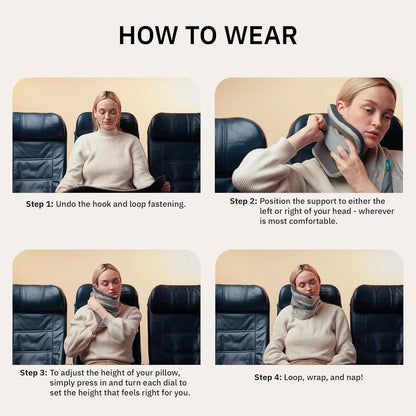 HOW TO WEAR

Step 1: Undo the hook and loop fastening.

Step 2: Position the support to either the left or right of your head - wherever is most comfortable.

Step 3: To adjust the height of your pillow, simply press in and turn each dial to set the height that feels right for you.

Step 4: Loop, wrap, and nap!