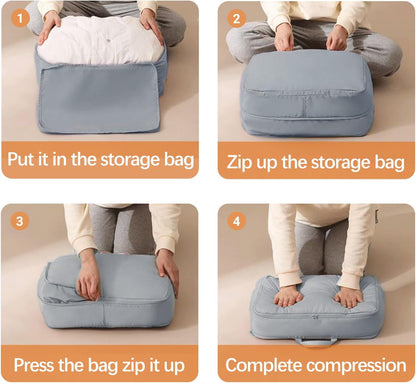 1

Put it in the storage bag

2

Zip up the storage bag

3

Press the bag zip it up

4

Complete compression