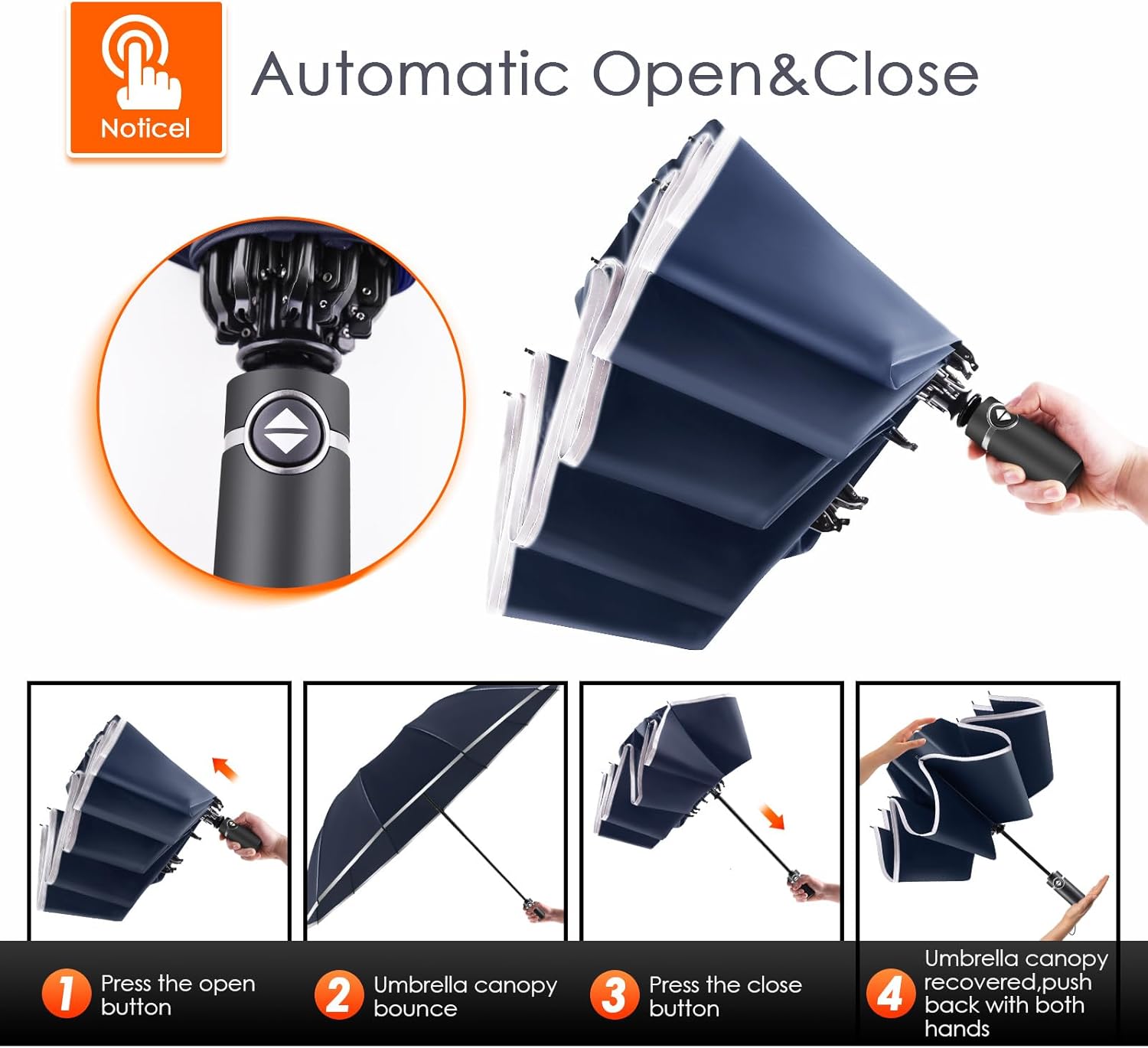 Noticel

Automatic Open&Close

1 Press the open button

2 Umbrella canopy bounce

3 Press the close button

4 Umbrella canopy recovered,push back with both hands