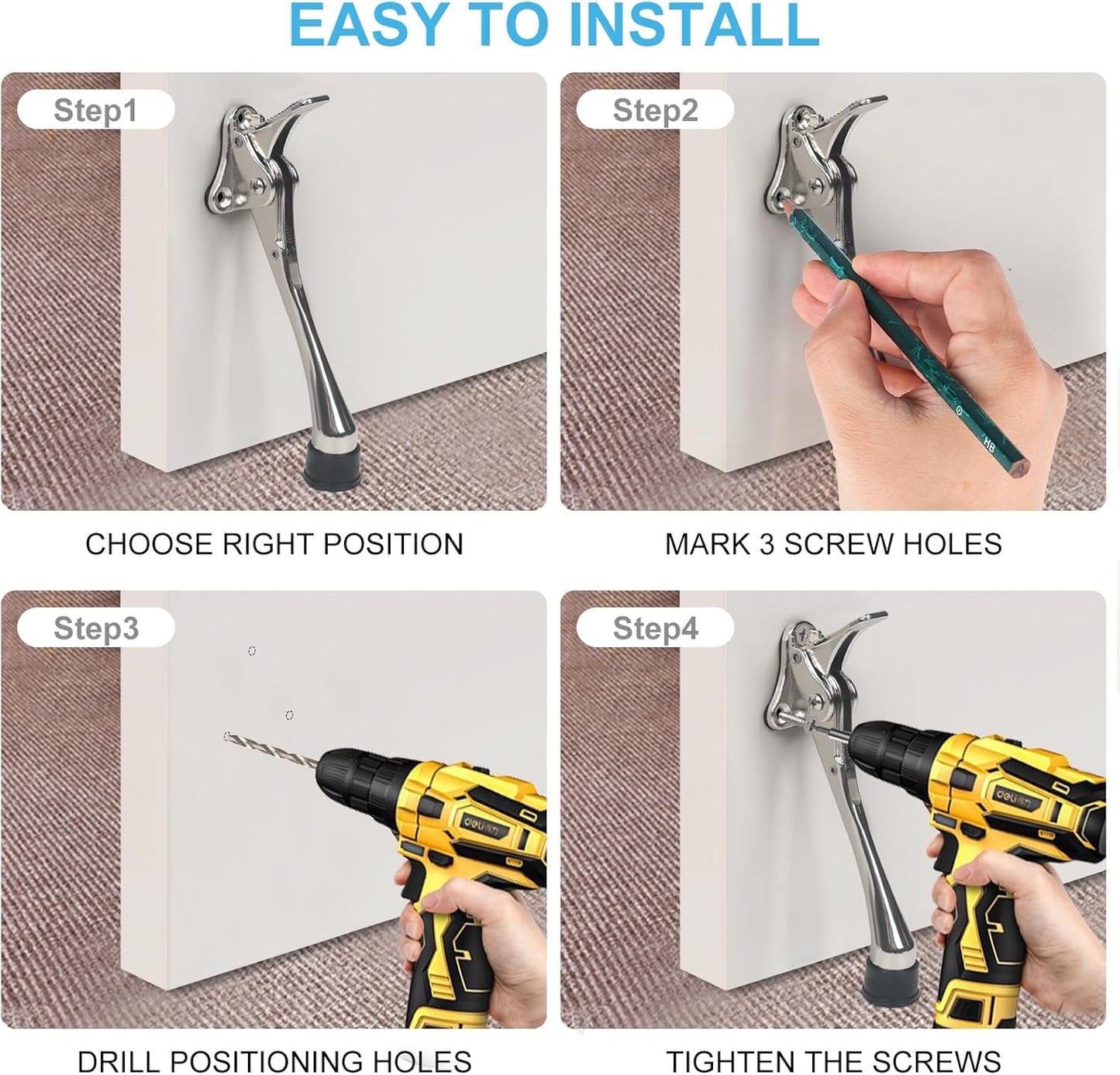 EASY TO INSTALL

Step1

CHOOSE RIGHT POSITION

Step2

HB

MARK 3 SCREW HOLES

Step3

deli

DRILL POSITIONING HOLES

Step4

deli

TIGHTEN THE SCREWS