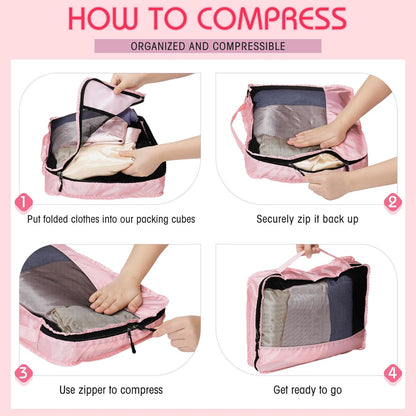 HOW TO COMPRESS

ORGANIZED AND COMPRESSIBLE

1

Put folded clothes into our packing cubes

2

Securely zip it back up

3

Use zipper to compress

4

Get ready to go