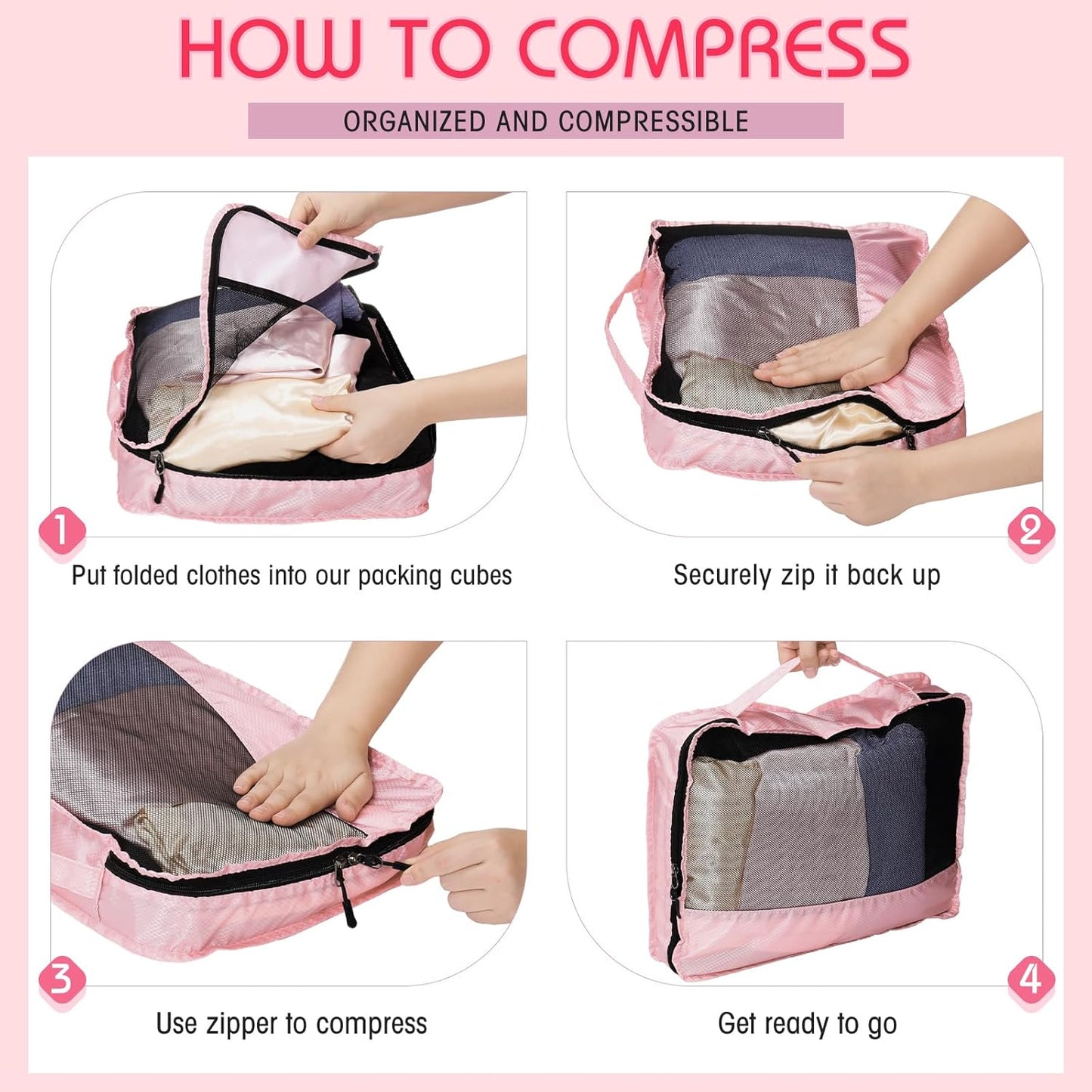 HOW TO COMPRESS

ORGANIZED AND COMPRESSIBLE

1

Put folded clothes into our packing cubes

2

Securely zip it back up

3

Use zipper to compress

4

Get ready to go