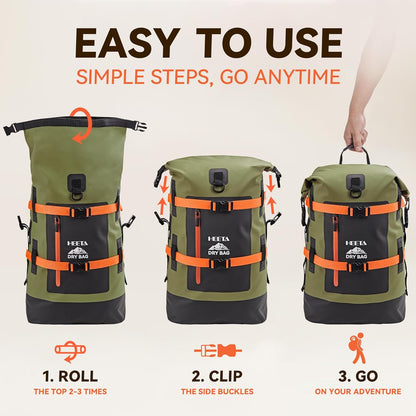 EASY TO USE
SIMPLE STEPS, GO ANYTIME

HEETA
DRY BAG

HEETA
DRY BAG

HEETA
DRY BAG

1. ROLL
THE TOP 2-3 TIMES

2. CLIP
THE SIDE BUCKLES

3. GO
ON YOUR ADVENTURE