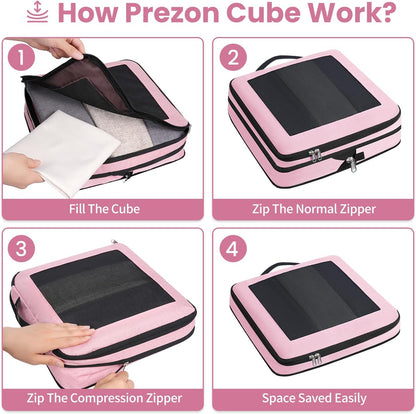 How Prezon Cube Work?

1

Fill The Cube

2

Zip The Normal Zipper

3

Zip The Compression Zipper

4

Space Saved Easily