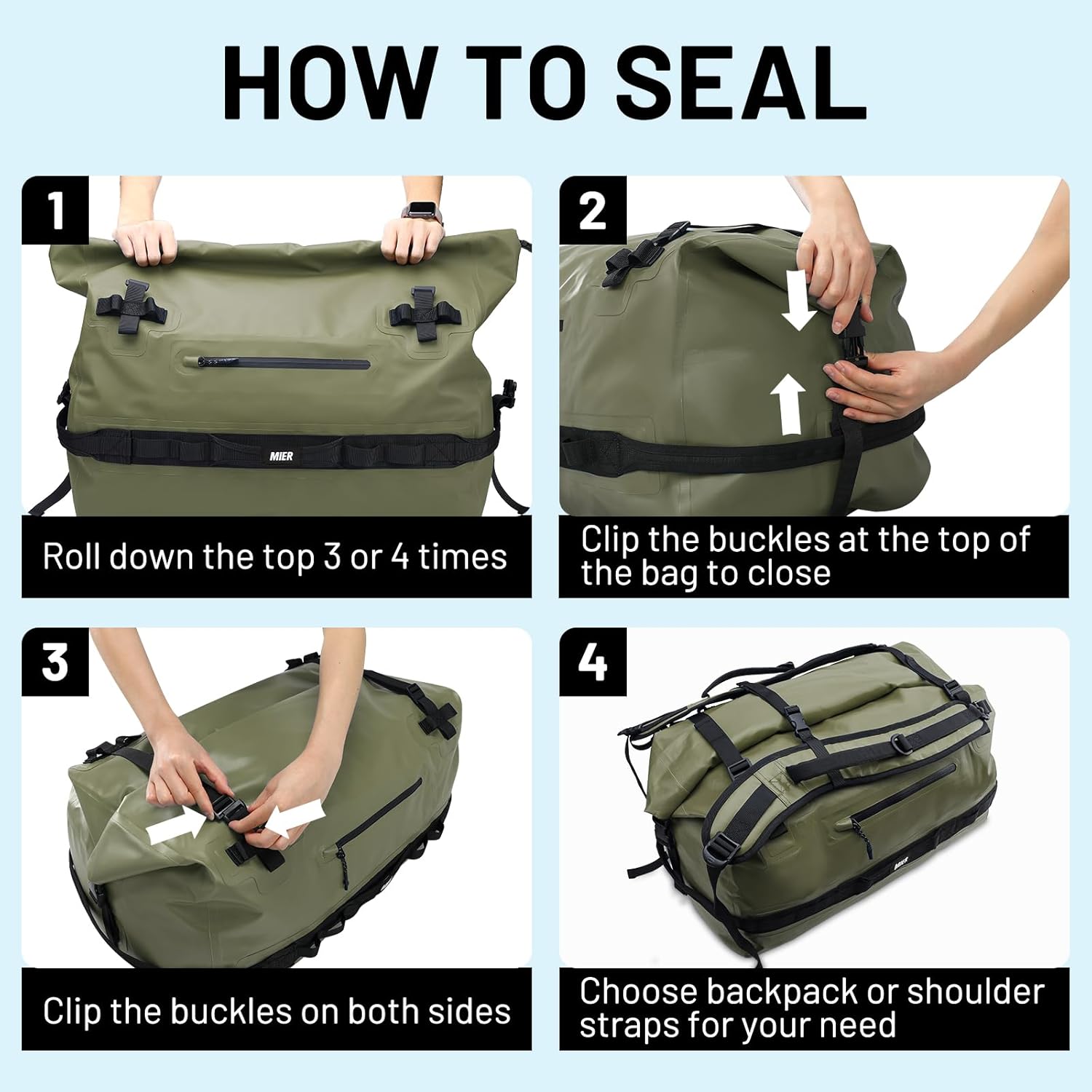 HOW TO SEAL

1

MIER

Roll down the top 3 or 4 times

2

Clip the buckles at the top of the bag to close

3

Clip the buckles on both sides

4

MIER

Choose backpack or shoulder straps for your need