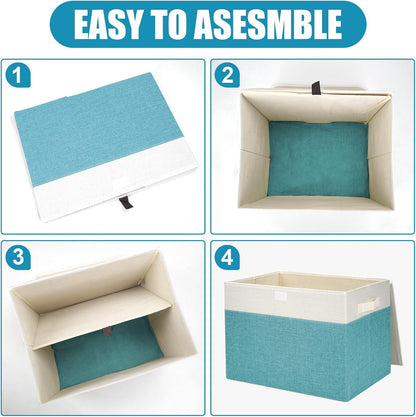 EASY TO ASESMBLE

1

2

3

4