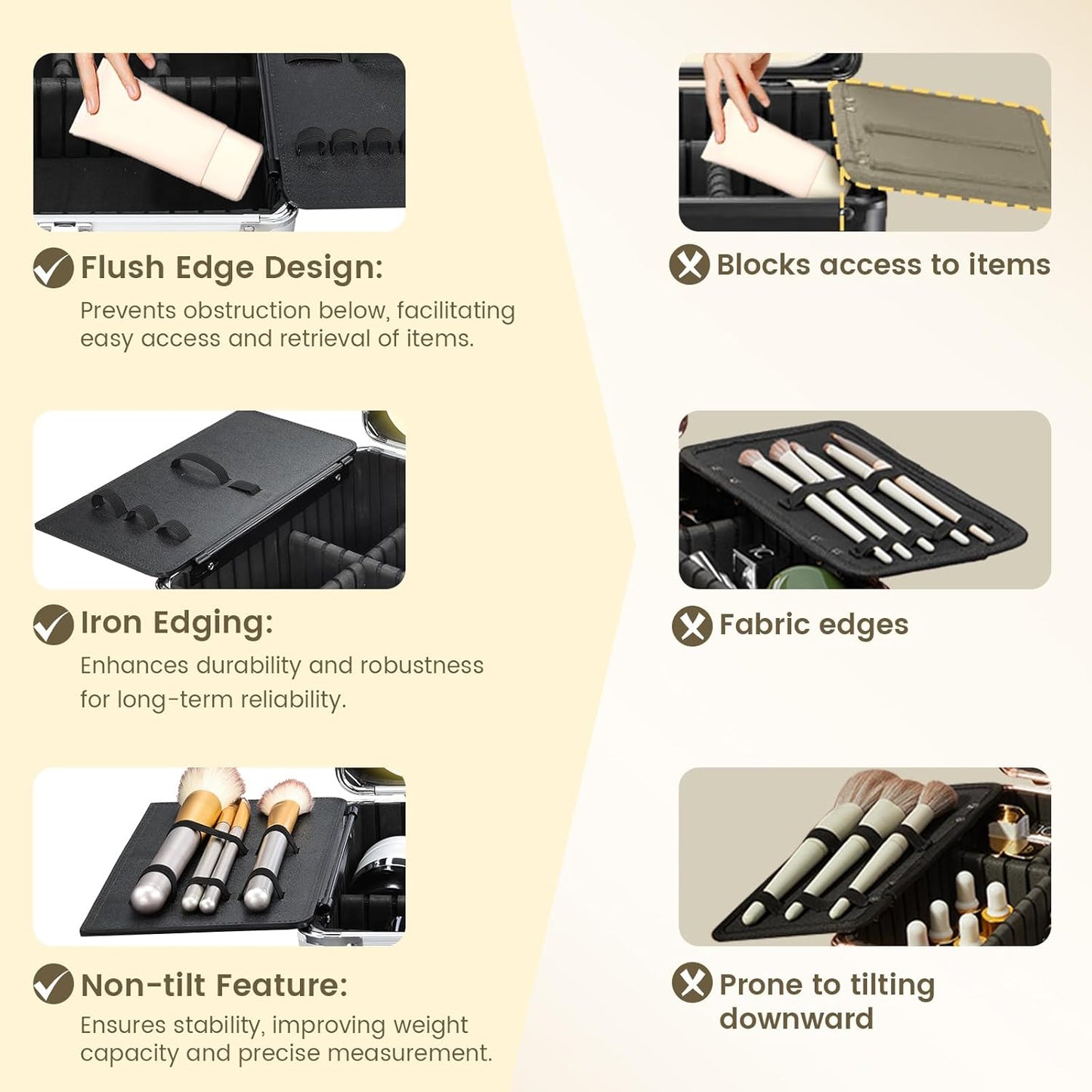 Flush Edge Design:
Prevents obstruction below, facilitating easy access and retrieval of items.

Iron Edging:
Enhances durability and robustness for long-term reliability.

Non-tilt Feature:
Ensures stability, improving weight capacity and precise measurement.

Blocks access to items

Fabric edges

Prone to tilting downward