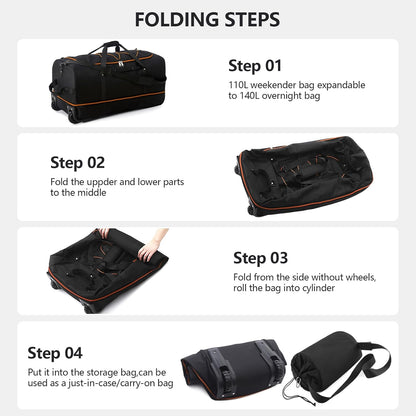 FOLDING STEPS

Step 01
110L weekender bag expandable to 140L overnight bag

Step 02
Fold the uppder and lower parts to the middle

Step 03
Fold from the side without wheels, roll the bag into cylinder

Step 04
Put it into the storage bag,can be used as a just-in-case/carry-on bag