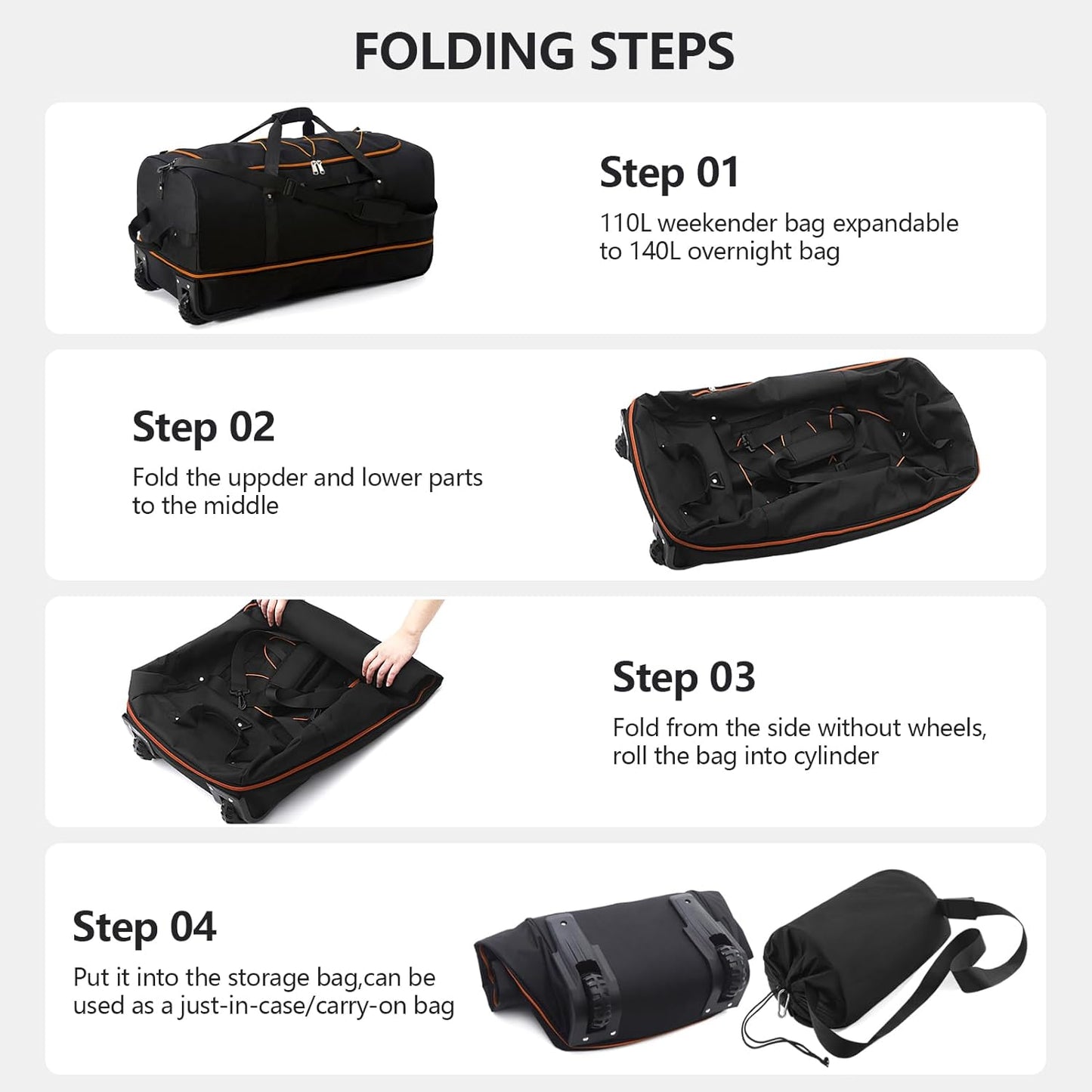 FOLDING STEPS

Step 01
110L weekender bag expandable to 140L overnight bag

Step 02
Fold the uppder and lower parts to the middle

Step 03
Fold from the side without wheels, roll the bag into cylinder

Step 04
Put it into the storage bag,can be used as a just-in-case/carry-on bag