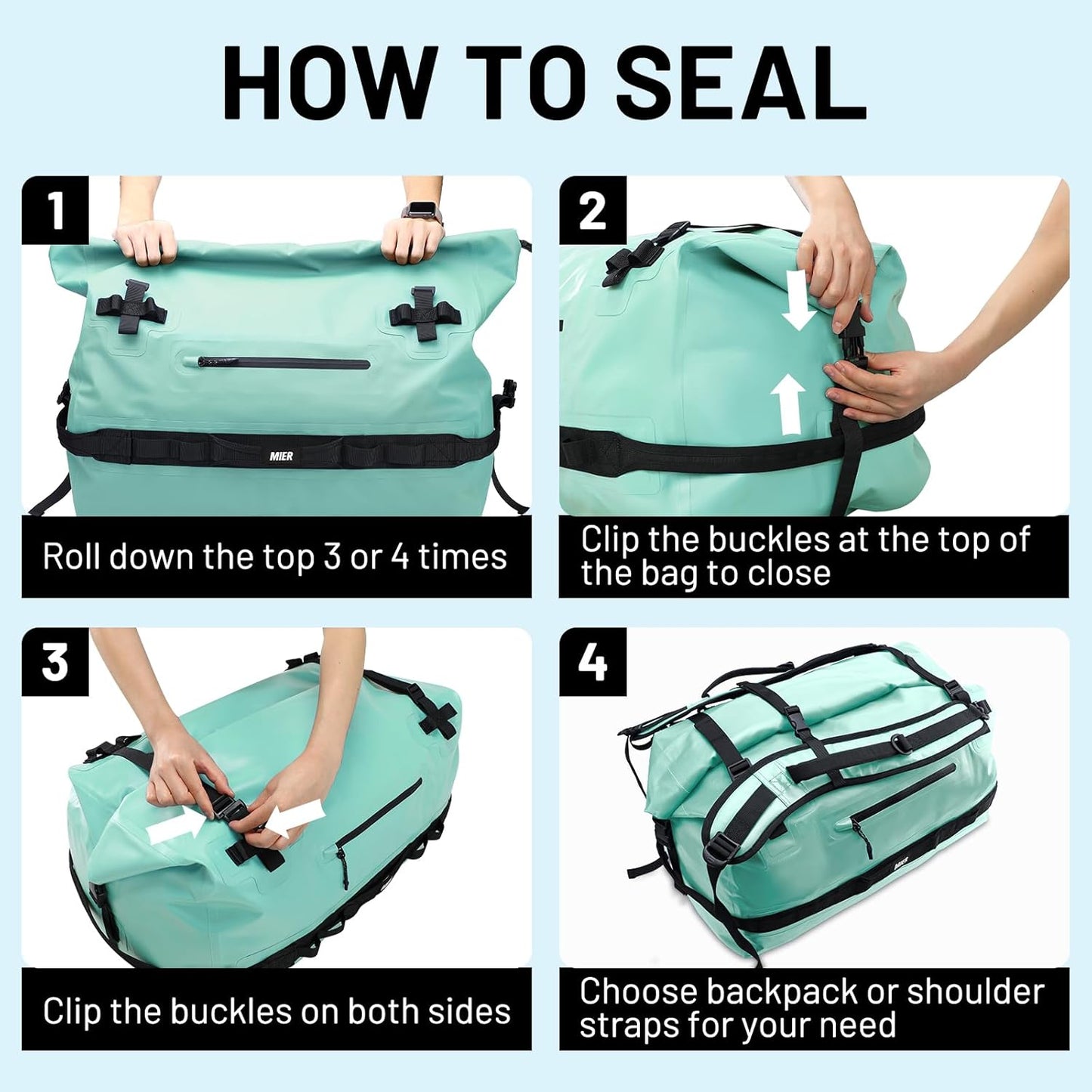 HOW TO SEAL

1

MIER

Roll down the top 3 or 4 times

2

Clip the buckles at the top of the bag to close

3

Clip the buckles on both sides

4

MIER

Choose backpack or shoulder straps for your need