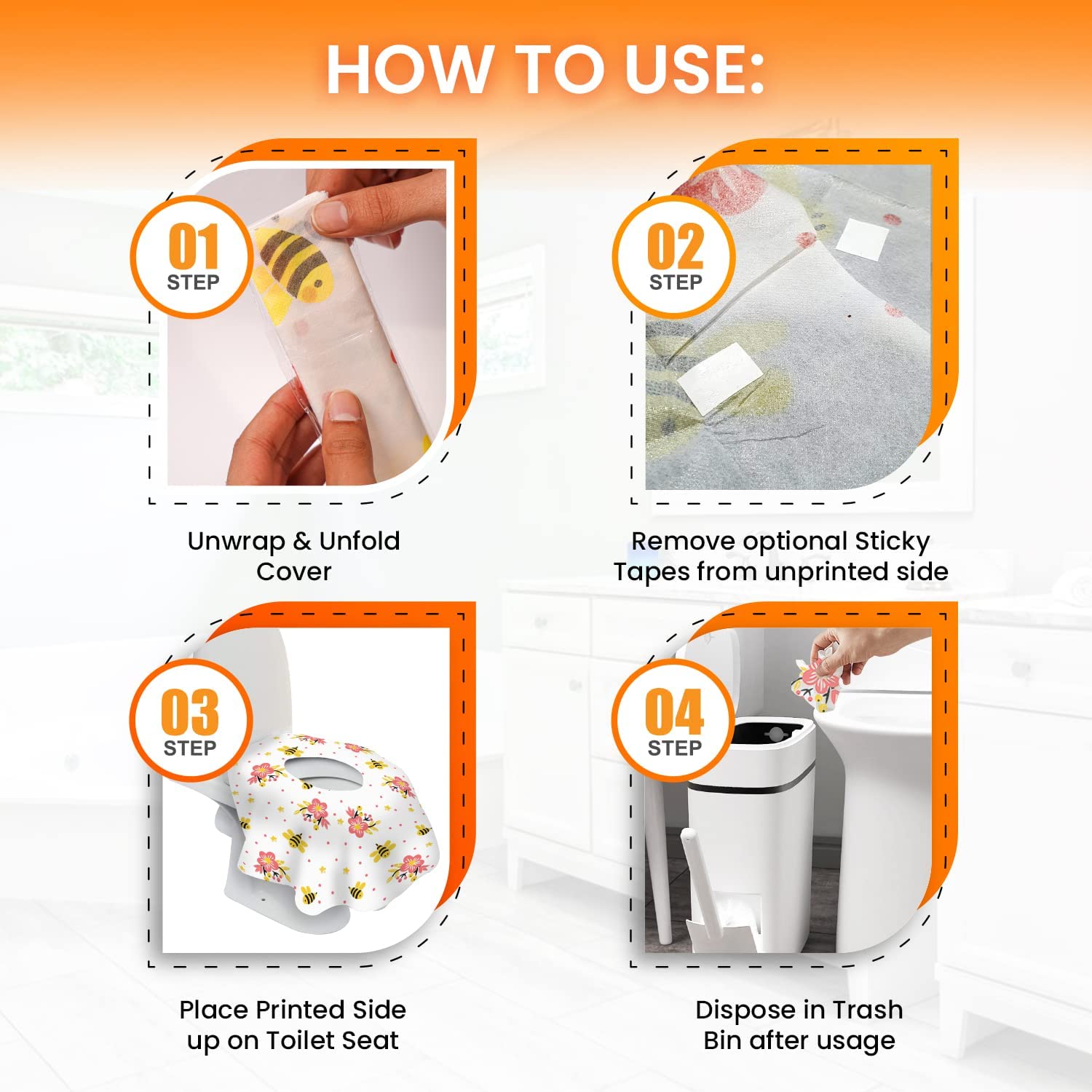 HOW TO USE:

01
STEP

Unwrap & Unfold Cover

02
STEP

Remove optional Sticky Tapes from unprinted side

03
STEP

Place Printed Side up on Toilet Seat

04
STEP

Dispose in Trash Bin after usage