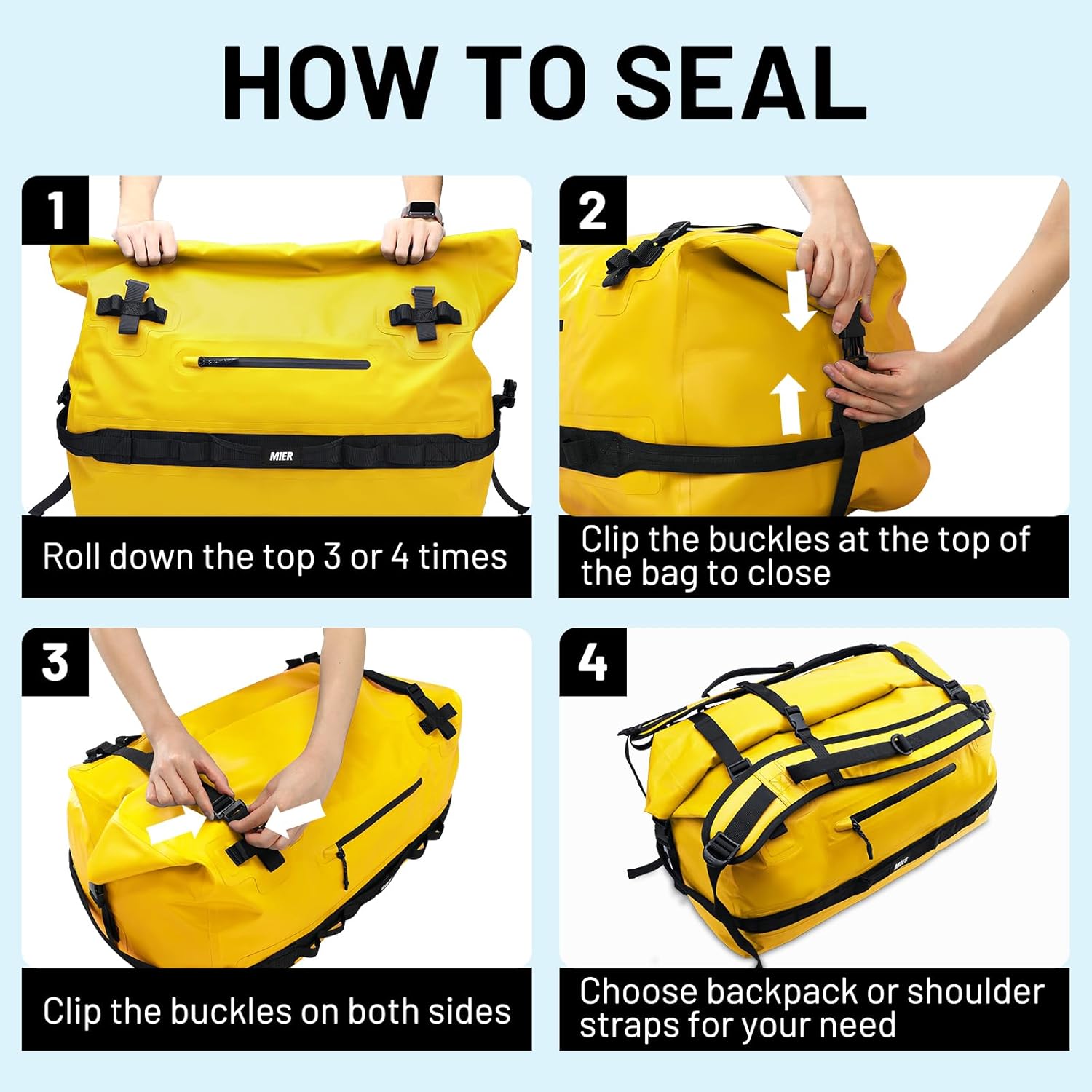 HOW TO SEAL

1

MIER

Roll down the top 3 or 4 times

2

Clip the buckles at the top of the bag to close

3

Clip the buckles on both sides

4

MIER

Choose backpack or shoulder straps for your need