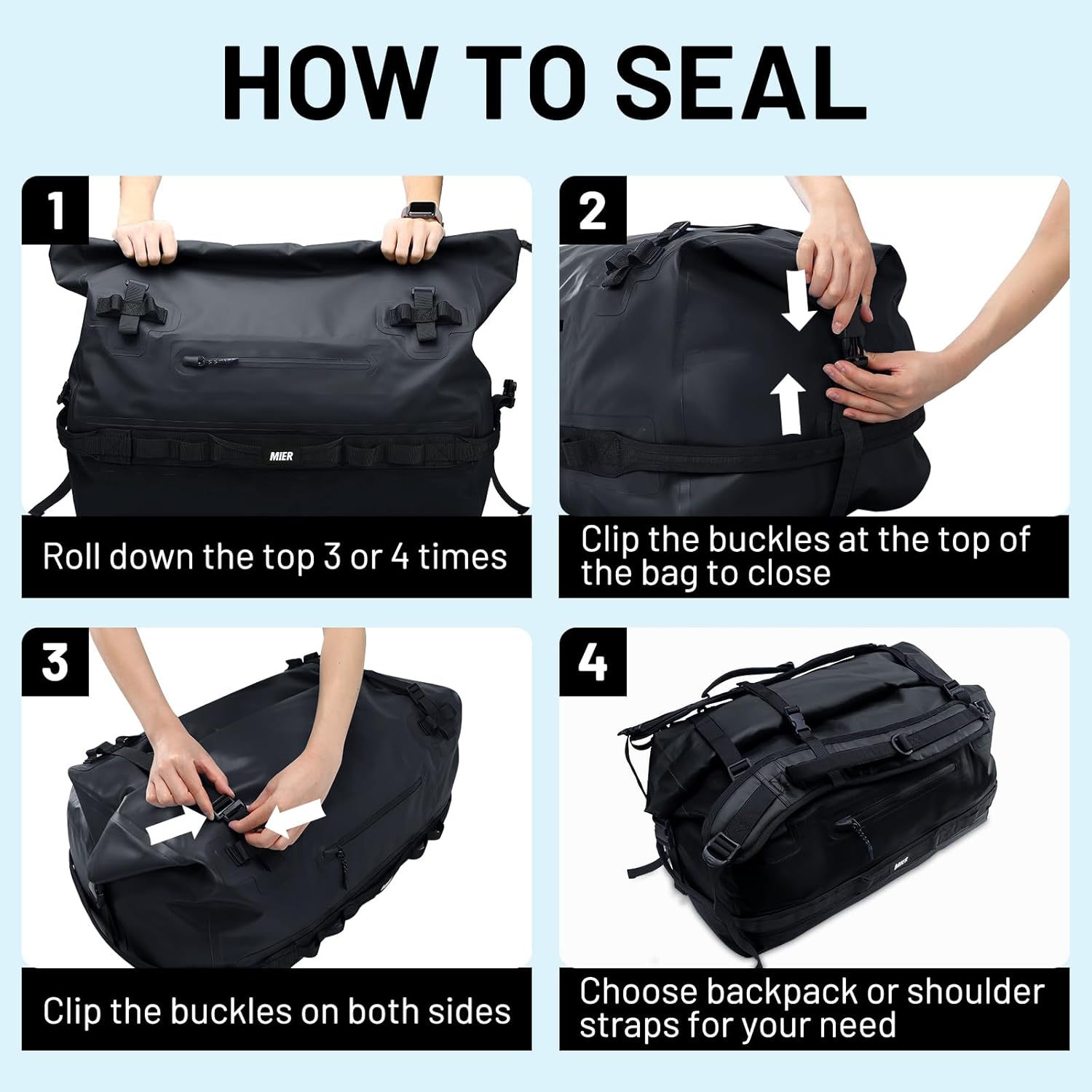 HOW TO SEAL

1

MIER

Roll down the top 3 or 4 times

2

Clip the buckles at the top of the bag to close

3

Clip the buckles on both sides

4

MIER

Choose backpack or shoulder straps for your need