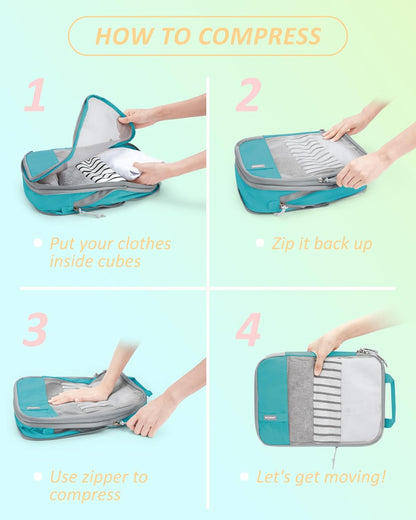 HOW TO COMPRESS

1

Put your clothes inside cubes

2

Zip it back up

3

Use zipper to compress

4

Let's get moving!