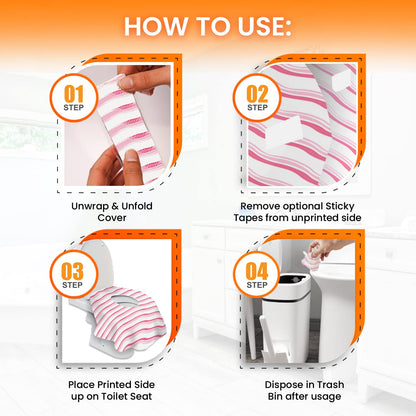 HOW TO USE:

01
STEP

Unwrap & Unfold Cover

02
STEP

Remove optional Sticky Tapes from unprinted side

03
STEP

Place Printed Side up on Toilet Seat

04
STEP

Dispose in Trash Bin after usage