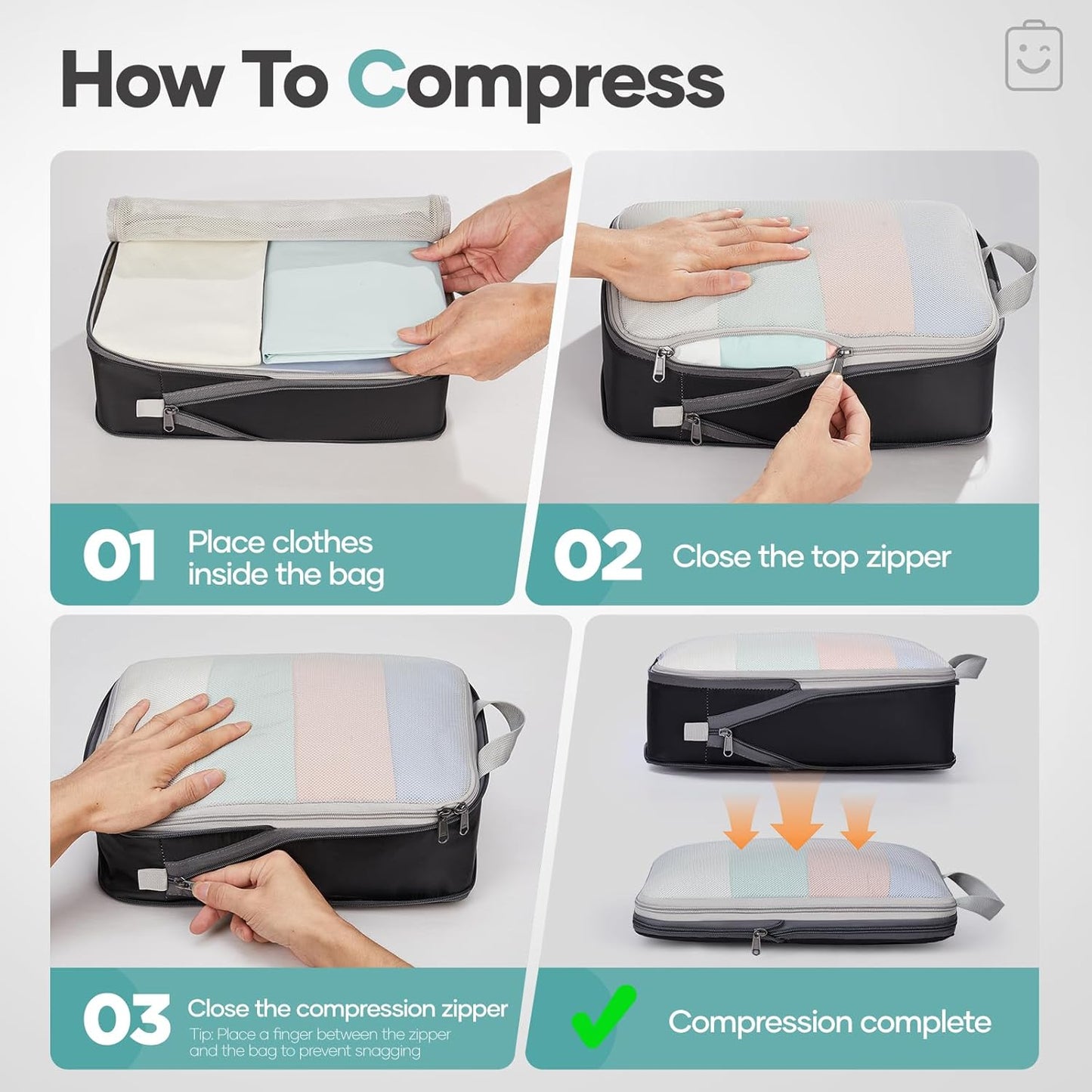 How To Compress

01 Place clothes inside the bag

02 Close the top zipper

03 Close the compression zipper
Tip: Place a finger between the zipper and the bag to prevent snagging

Compression complete