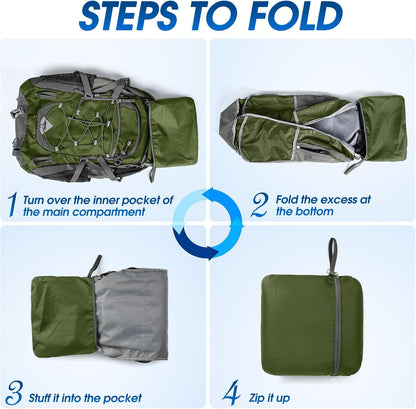 STEPS TO FOLD

1 Turn over the inner pocket of the main compartment

2 Fold the excess at the bottom

3 Stuff it into the pocket

4 Zip it up