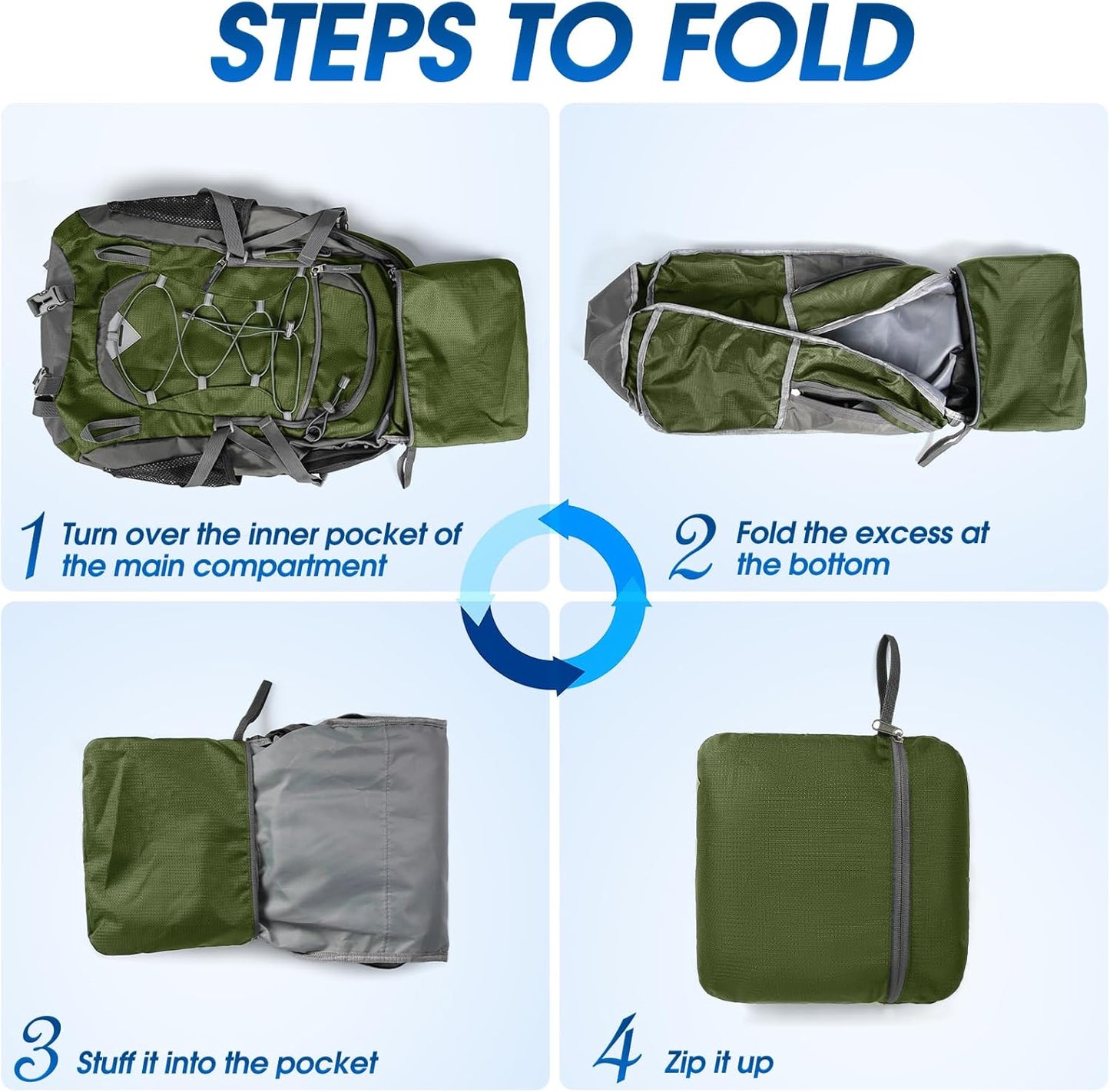 STEPS TO FOLD

1 Turn over the inner pocket of the main compartment

2 Fold the excess at the bottom

3 Stuff it into the pocket

4 Zip it up