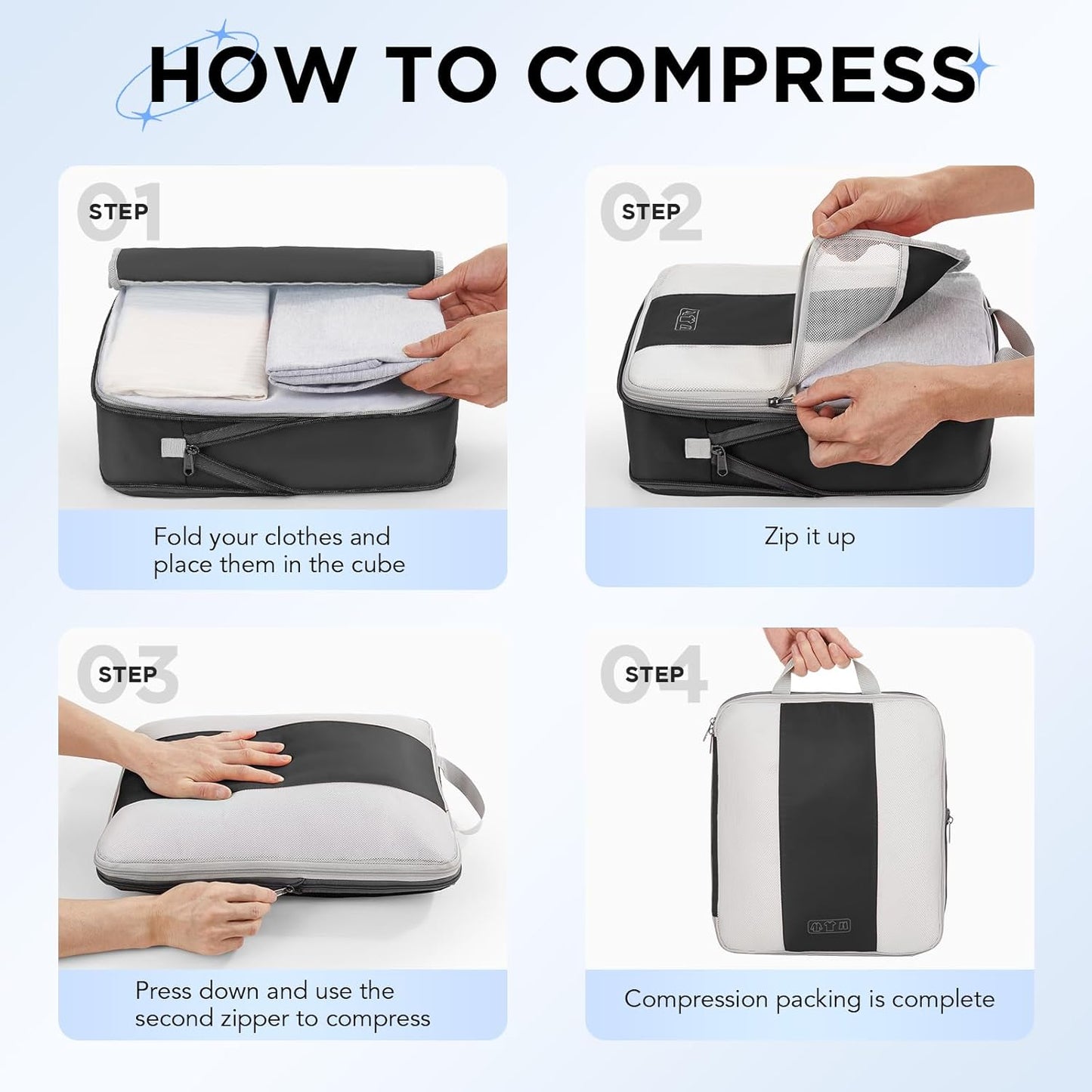 HOW TO COMPRESS

01 STEP

Fold your clothes and place them in the cube

02 STEP

Zip it up

03 STEP

Press down and use the second zipper to compress

04 STEP

Compression packing is complete