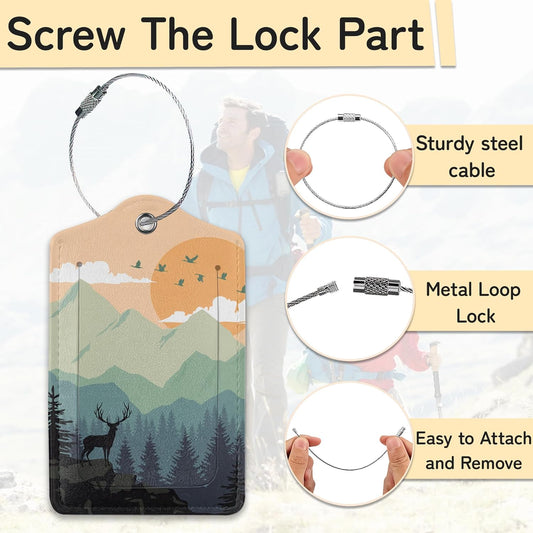 Screw The Lock Part

Sturdy steel cable

Metal Loop Lock

Easy to Attach and Remove