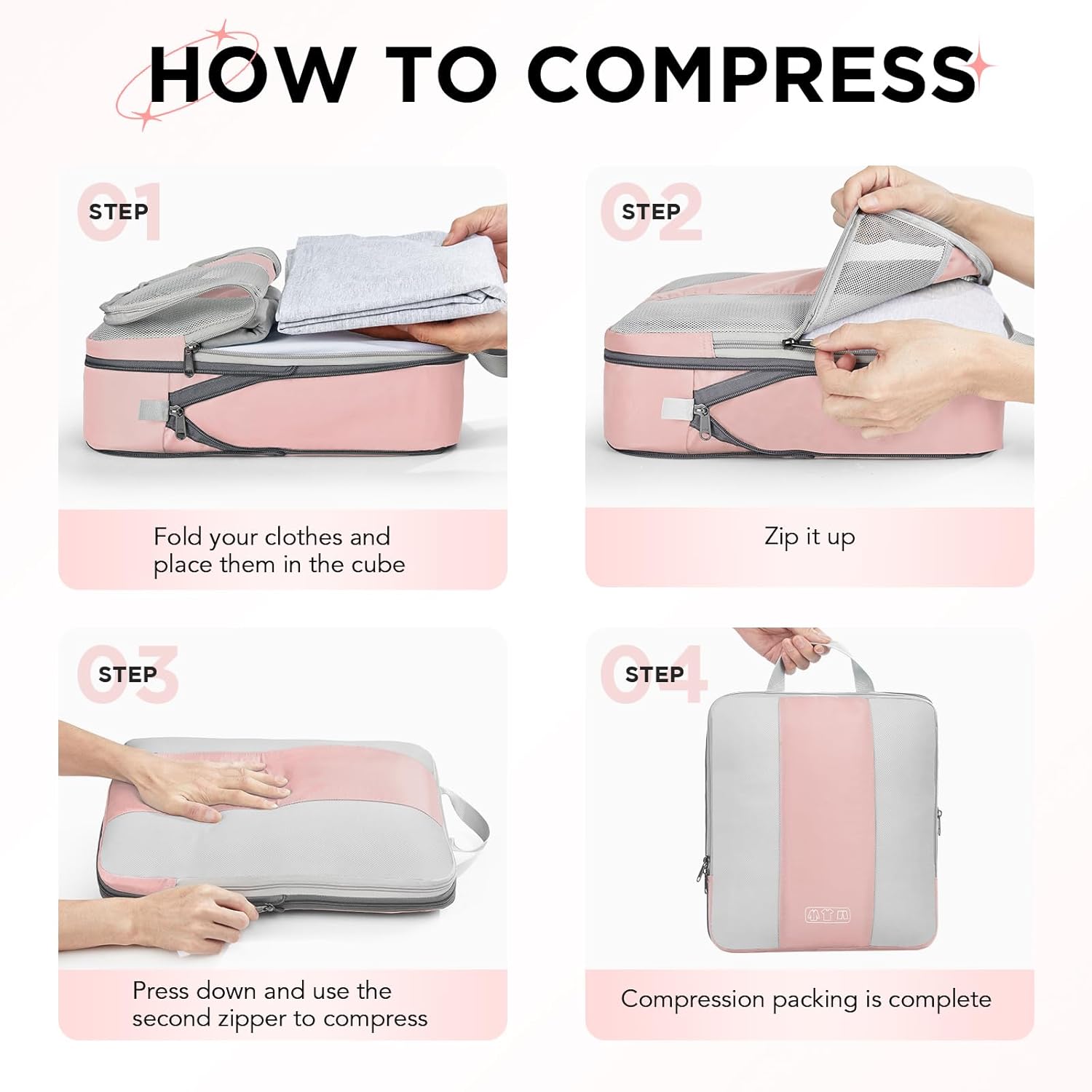 HOW TO COMPRESS

01 STEP

Fold your clothes and place them in the cube

02 STEP

Zip it up

03 STEP

Press down and use the second zipper to compress

04 STEP

Compression packing is complete