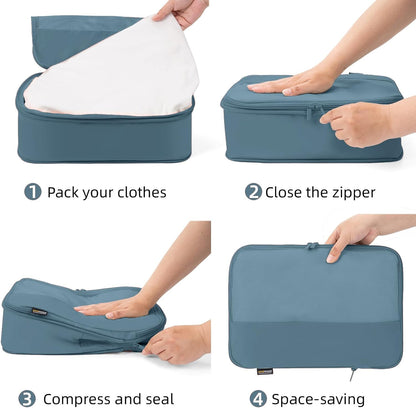 1 Pack your clothes

2 Close the zipper

3 Compress and seal

4 Space-saving