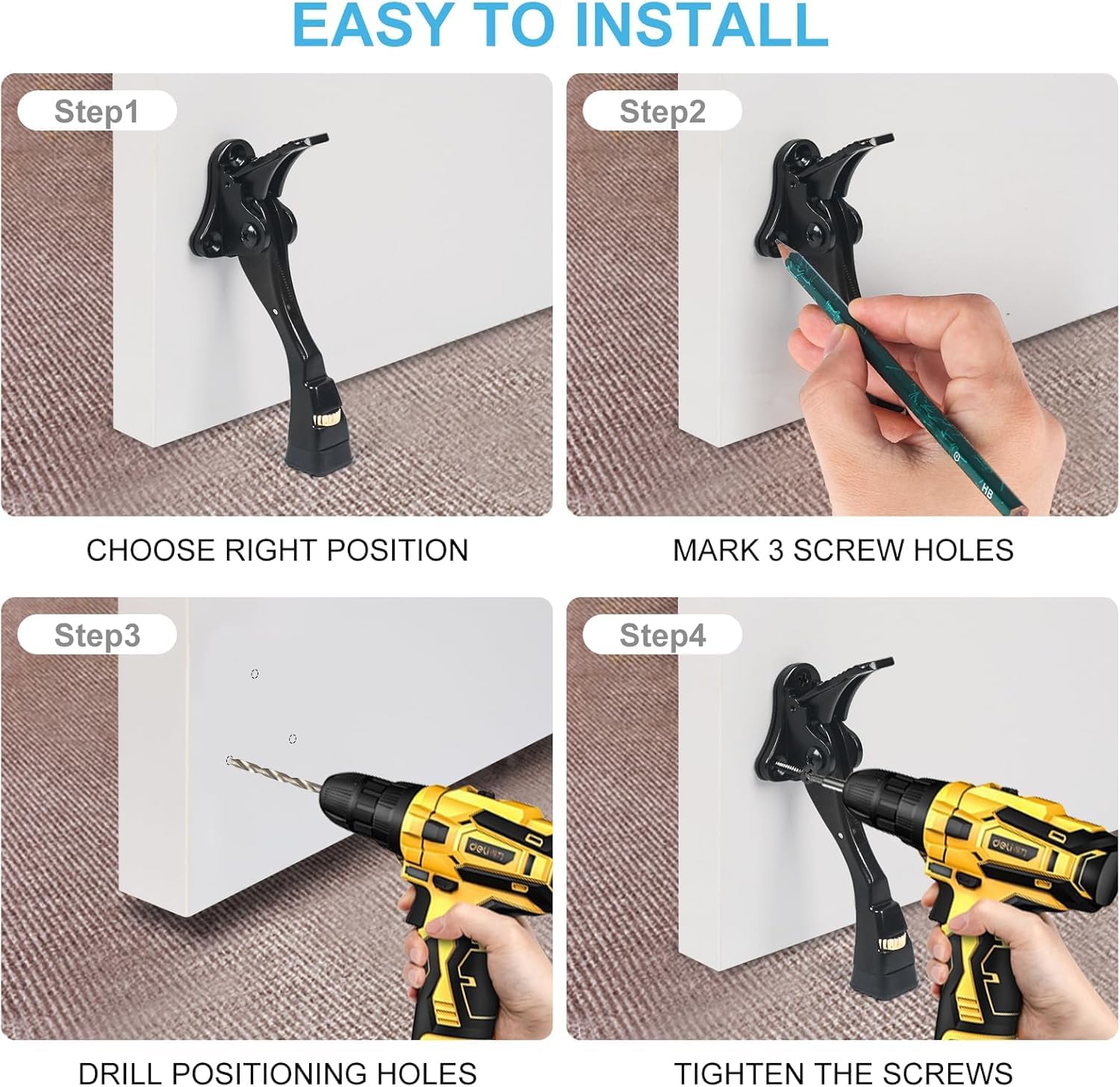 EASY TO INSTALL

Step1

CHOOSE RIGHT POSITION

Step2

HB

MARK 3 SCREW HOLES

Step3

deli

DRILL POSITIONING HOLES

Step4

deli

TIGHTEN THE SCREWS