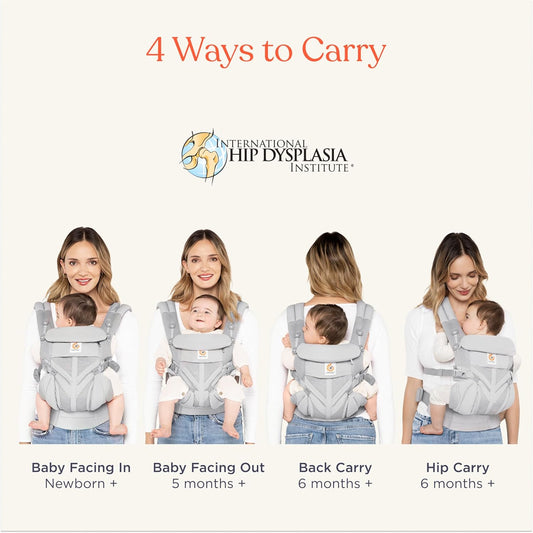 4 Ways to Carry

INTERNATIONAL
HIP DYSPLASIA
INSTITUTE®

Baby Facing In
Newborn +

Baby Facing Out
5 months +

Back Carry
6 months +

Hip Carry
6 months +