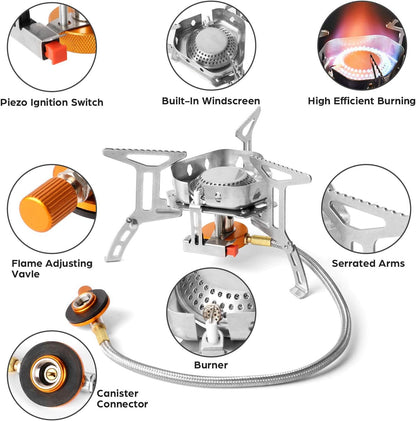 Piezo Ignition Switch

Built-In Windscreen

High Efficient Burning

Flame Adjusting Vavle

Serrated Arms

Burner

Canister Connector