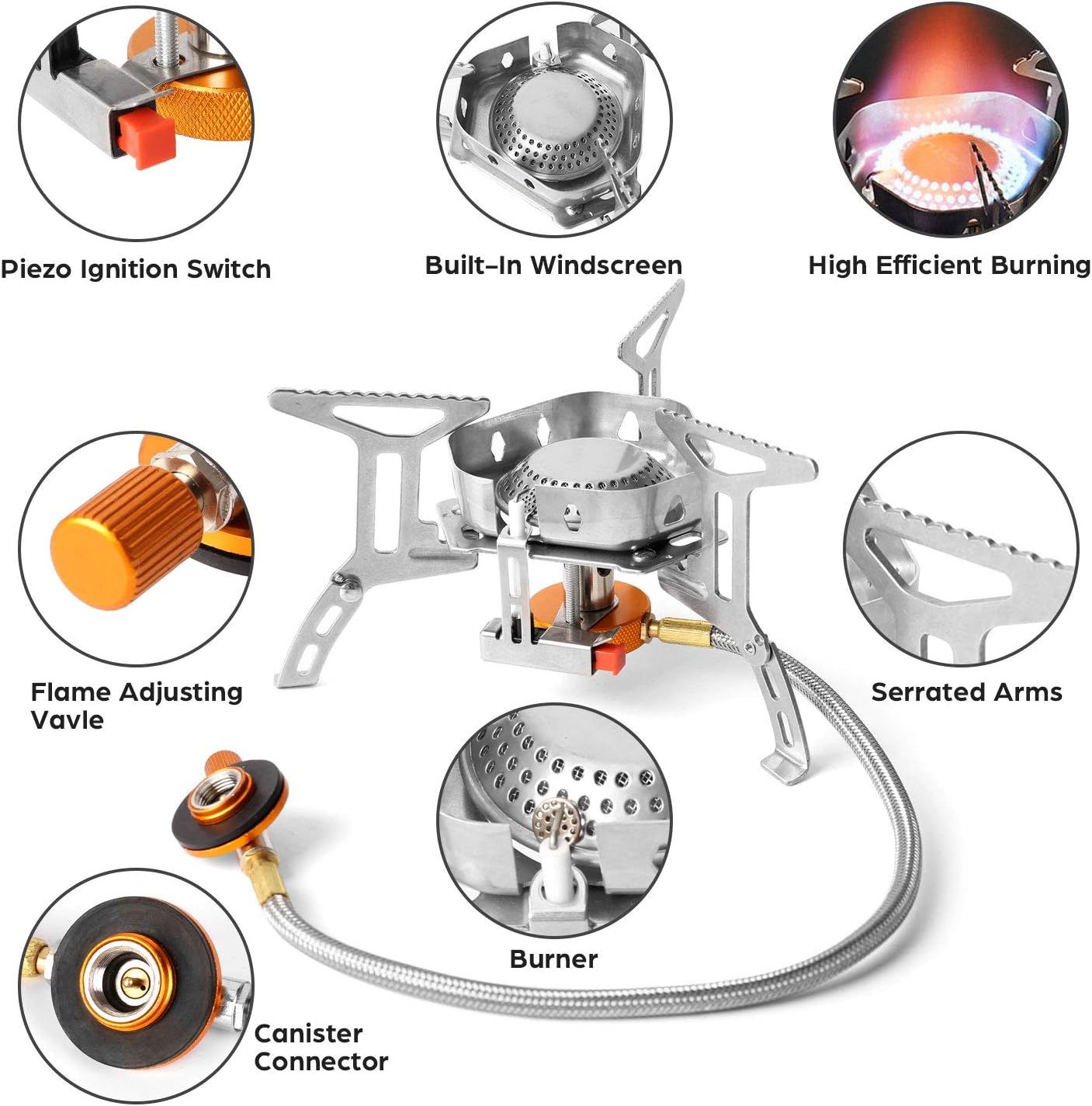 Piezo Ignition Switch

Built–In Windscreen

High Efficient Burning

Flame Adjusting Vavle

Serrated Arms

Burner

Canister Connector