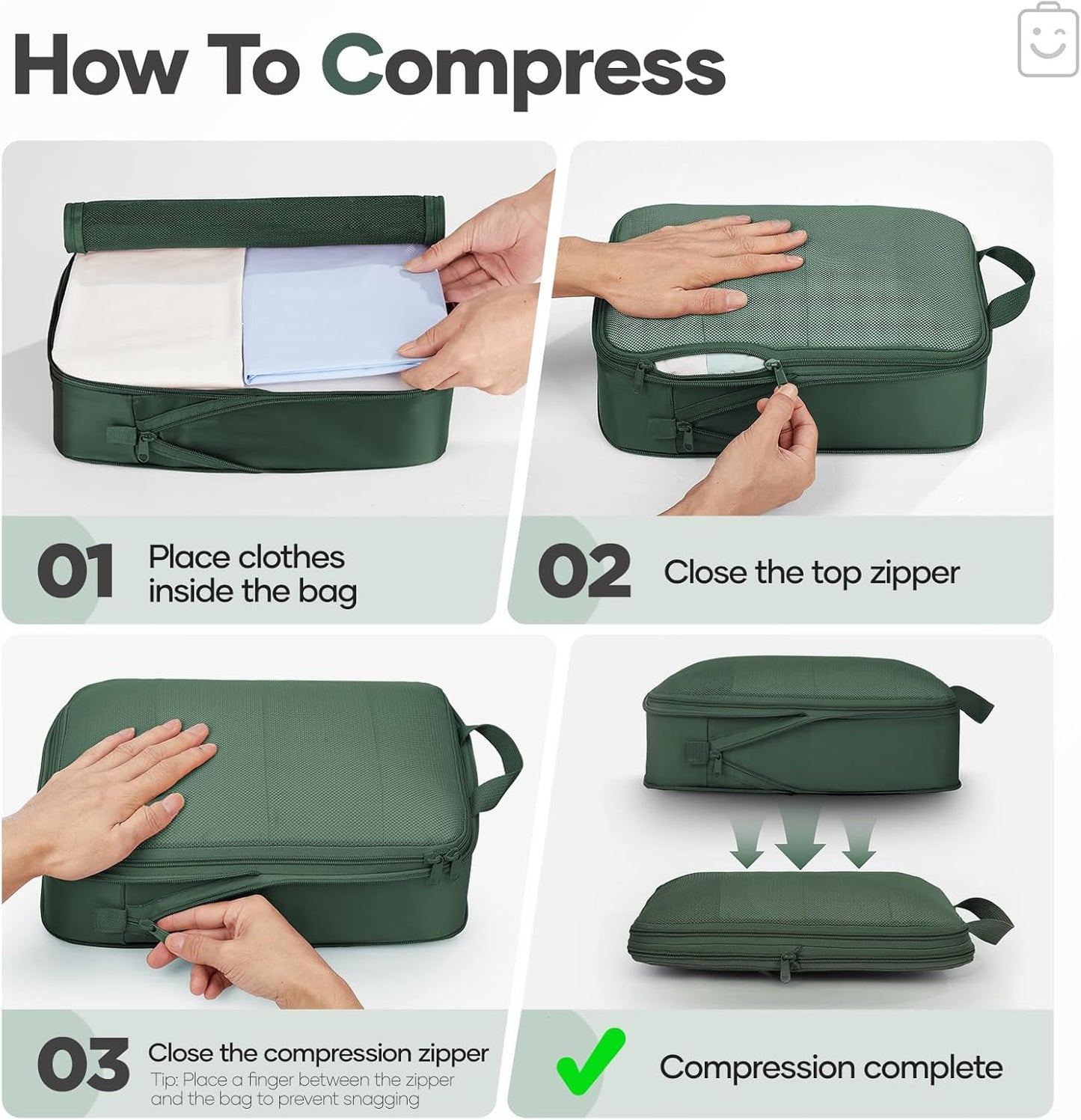 How To Compress

01 Place clothes inside the bag

02 Close the top zipper

03 Close the compression zipper
Tip: Place a finger between the zipper and the bag to prevent snagging

Compression complete