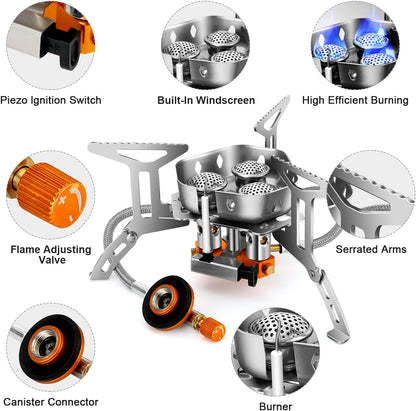 Piezo Ignition Switch

Built-In Windscreen

High Efficient Burning

Flame Adjusting Valve

Serrated Arms

Canister Connector

Burner