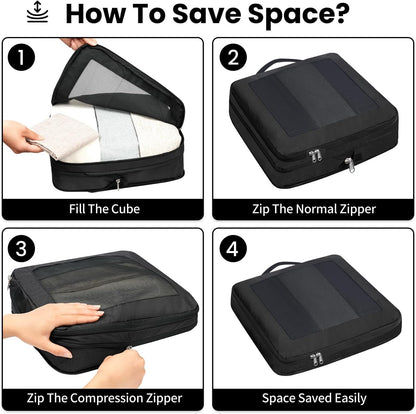 How To Save Space?

1

Fill The Cube

2

Zip The Normal Zipper

3

Zip The Compression Zipper

4

Space Saved Easily