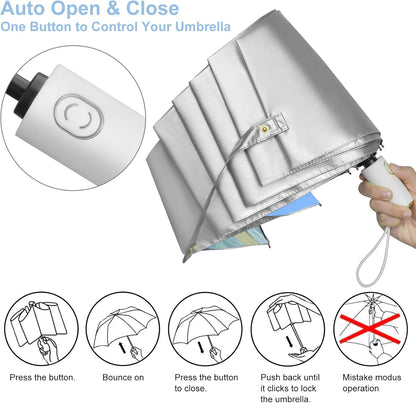 Auto Open & Close
One Button to Control Your Umbrella

Press the button.

Bounce on

Press the button to close.

Push back until it clicks to lock the umbrella.

Mistake modus operation