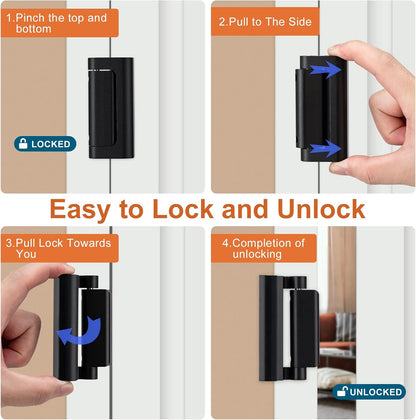 1.Pinch the top and bottom

LOCKED

2.Pull to The Side

Easy to Lock and Unlock

3.Pull Lock Towards You

4.Completion of unlocking

UNLOCKED