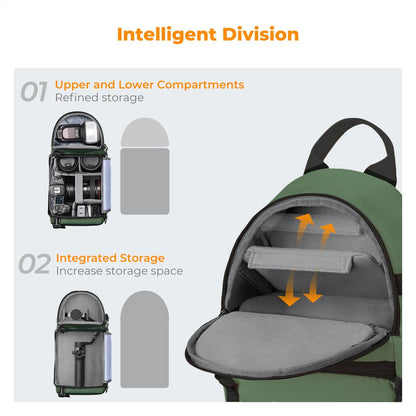 Intelligent Division

01 Upper and Lower Compartments
Refined storage

02 Integrated Storage
Increase storage space