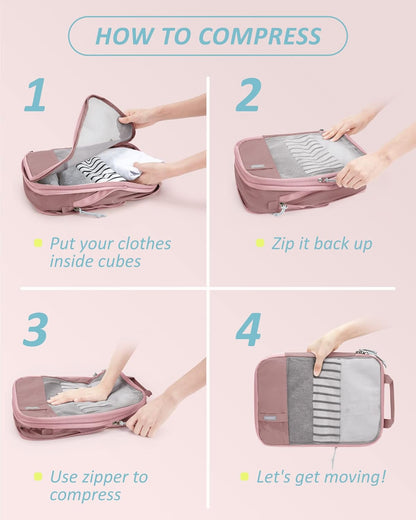 HOW TO COMPRESS

1

Put your clothes inside cubes

2

Zip it back up

3

Use zipper to compress

4

Let's get moving!