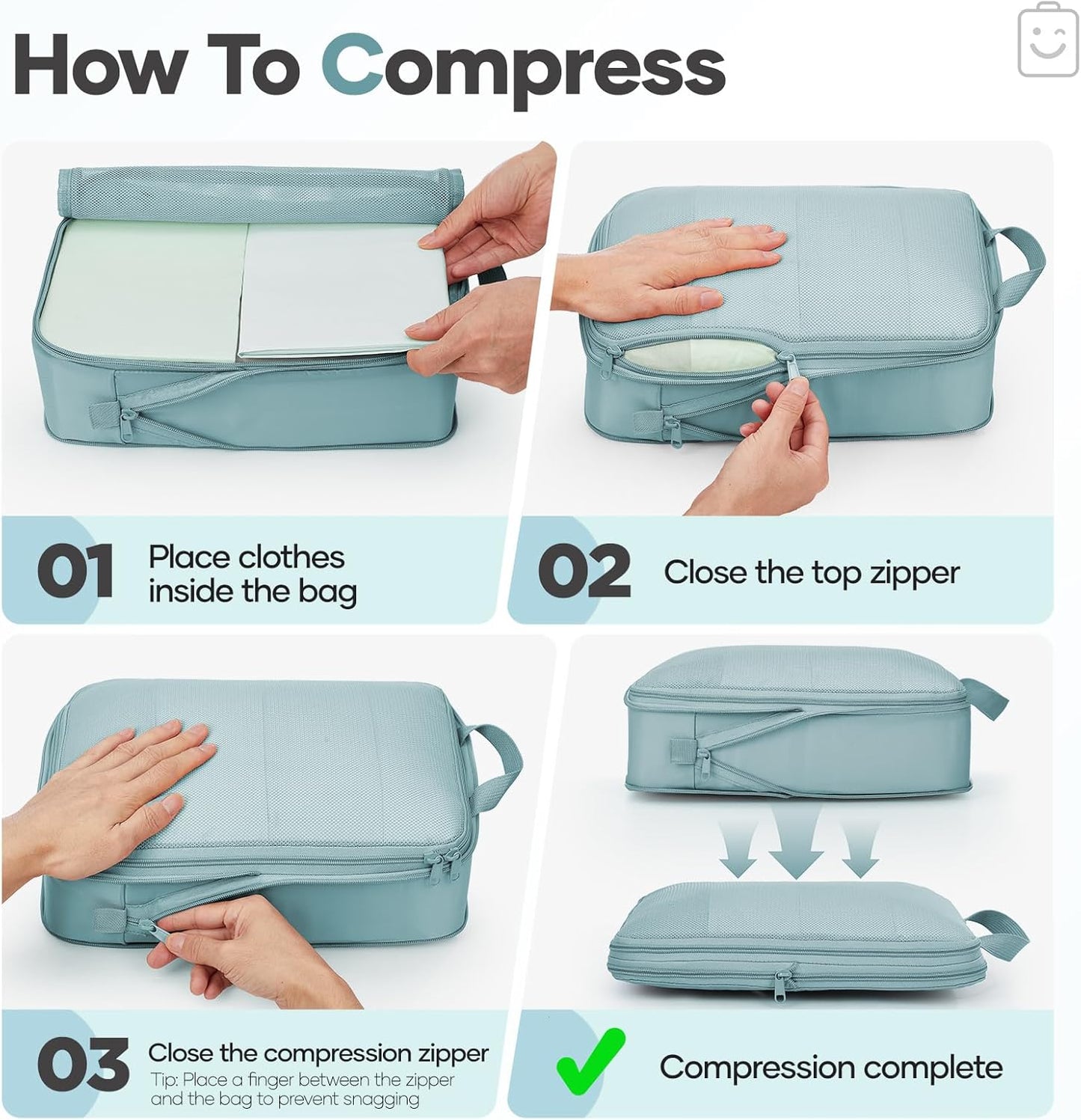 How To Compress

01 Place clothes inside the bag

02 Close the top zipper

03 Close the compression zipper
Tip: Place a finger between the zipper and the bag to prevent snagging

Compression complete