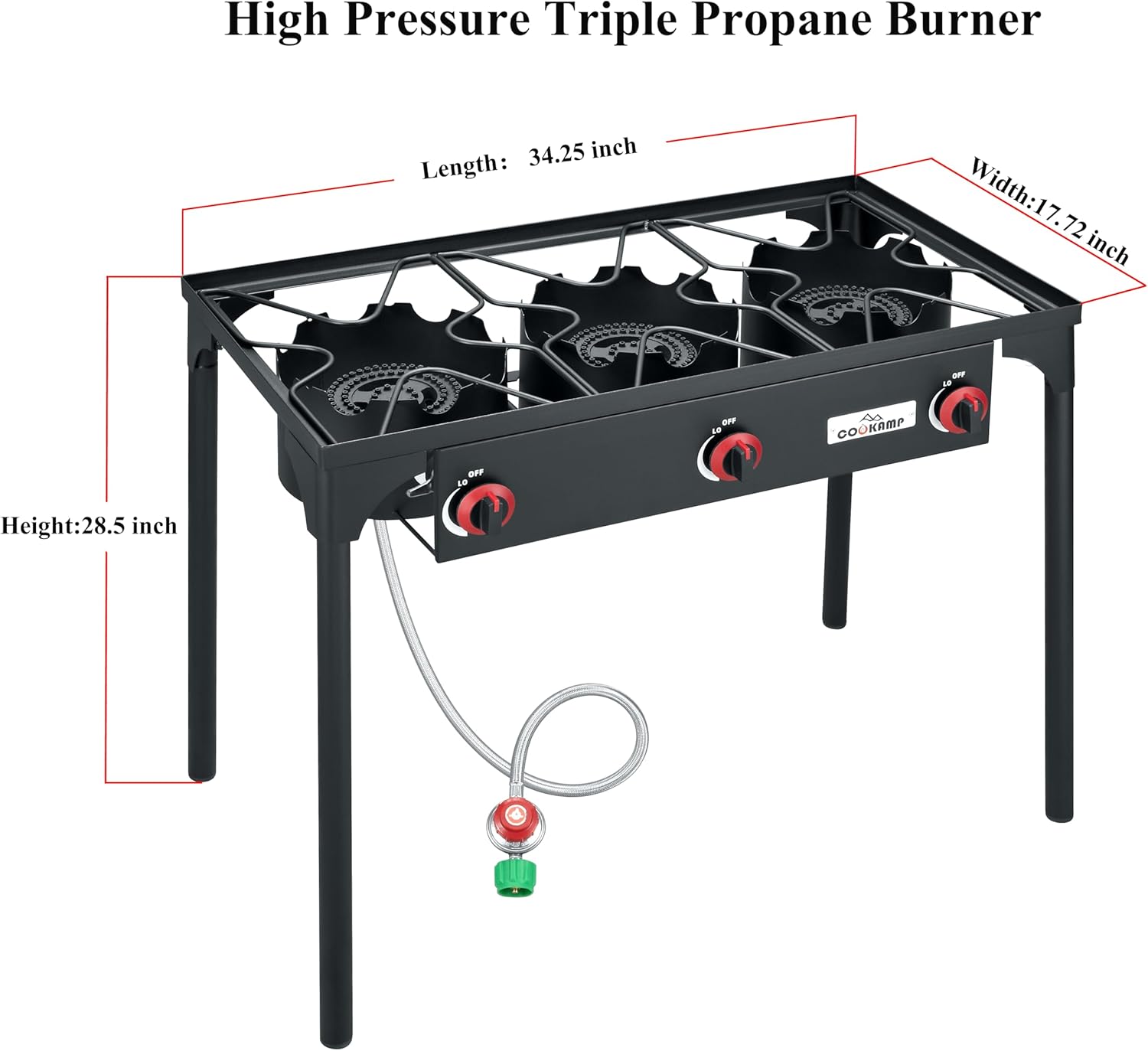 High Pressure Triple Propane Burner

Length: 34.25 inch

Width:17.72 inch

Height:28.5 inch

COOKAMP

LO OFF

LO OFF

LO OFF