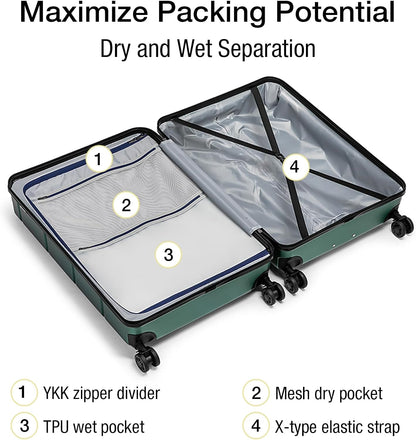 Maximize Packing Potential

Dry and Wet Separation

1

2

3

4

1 YKK zipper divider

2 Mesh dry pocket

3 TPU wet pocket

4 X-type elastic strap