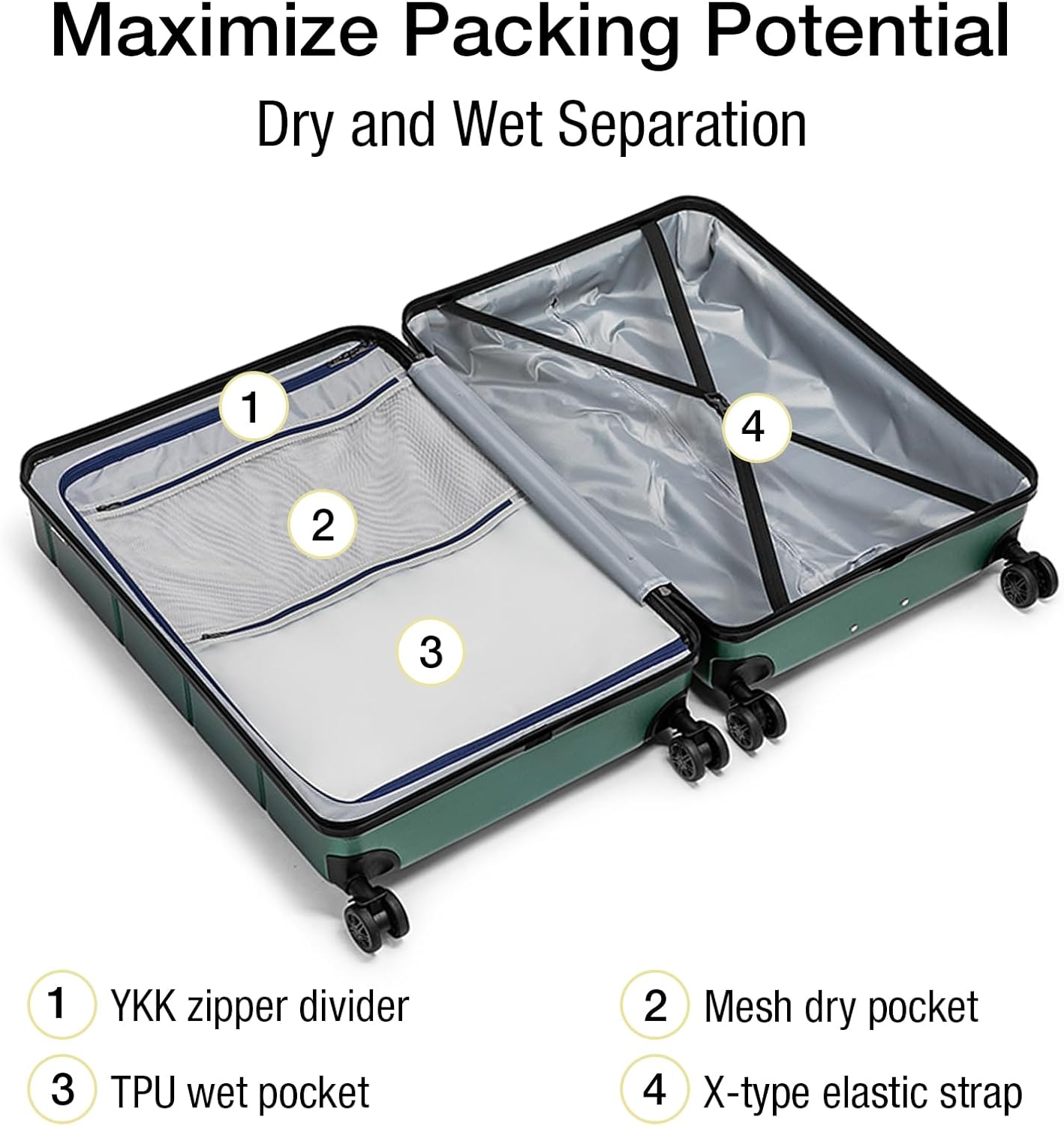 Maximize Packing Potential

Dry and Wet Separation

1

2

3

4

1 YKK zipper divider

2 Mesh dry pocket

3 TPU wet pocket

4 X-type elastic strap