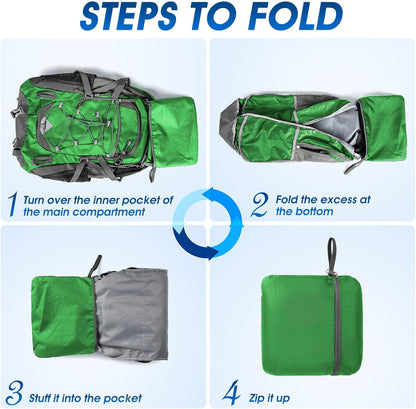 STEPS TO FOLD

1 Turn over the inner pocket of the main compartment

2 Fold the excess at the bottom

3 Stuff it into the pocket

4 Zip it up