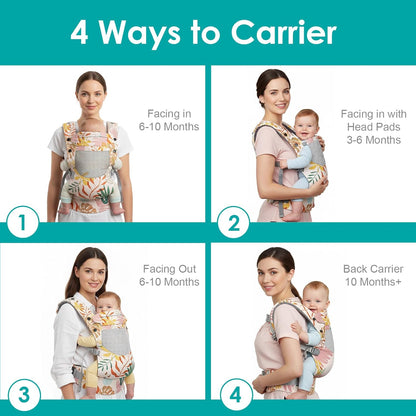 4 Ways to Carrier

Facing in
6-10 Months

1

Facing in with
Head Pads
3-6 Months

2

Facing Out
6-10 Months

3

Back Carrier
10 Months+

4