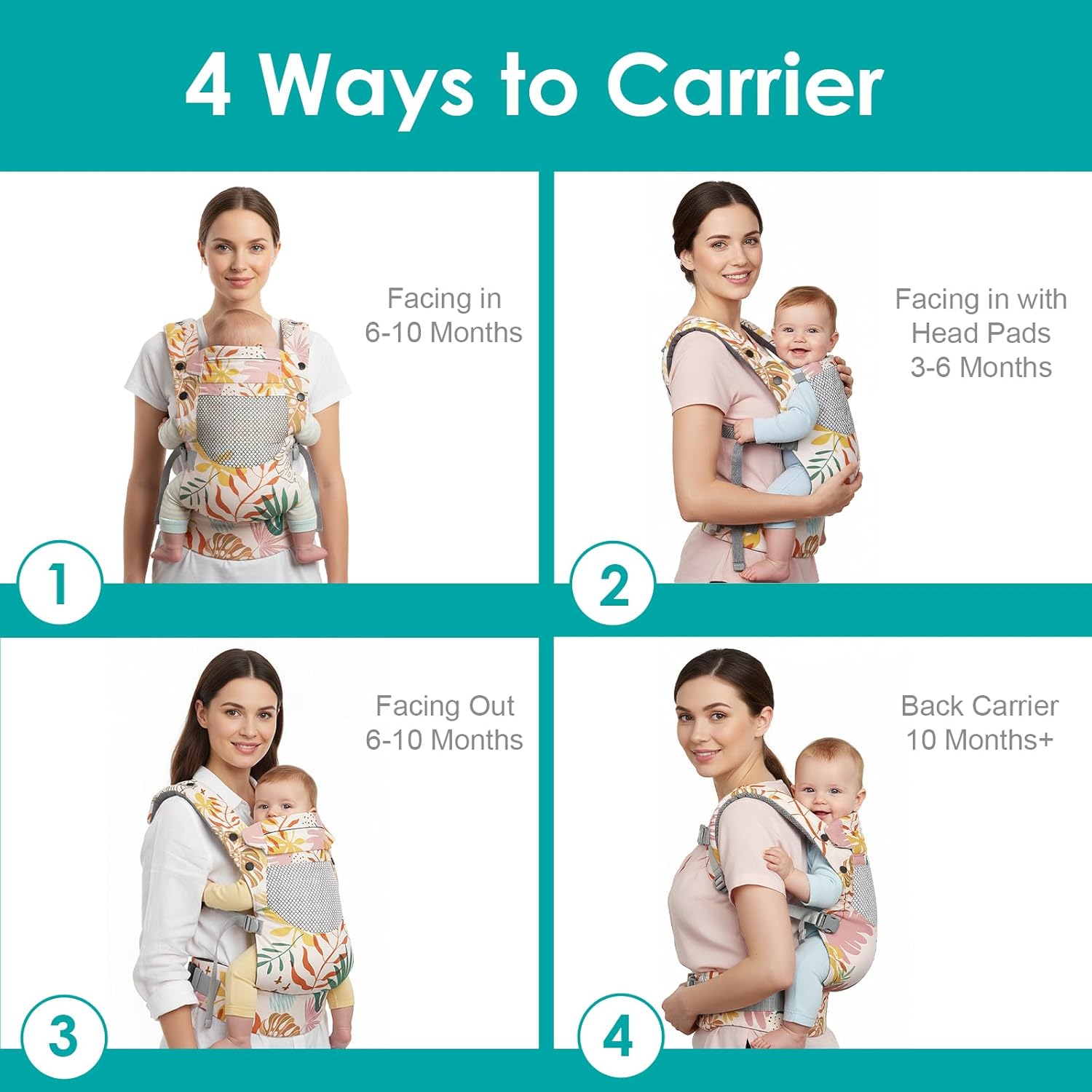 4 Ways to Carrier

Facing in
6-10 Months

1

Facing in with
Head Pads
3-6 Months

2

Facing Out
6-10 Months

3

Back Carrier
10 Months+

4