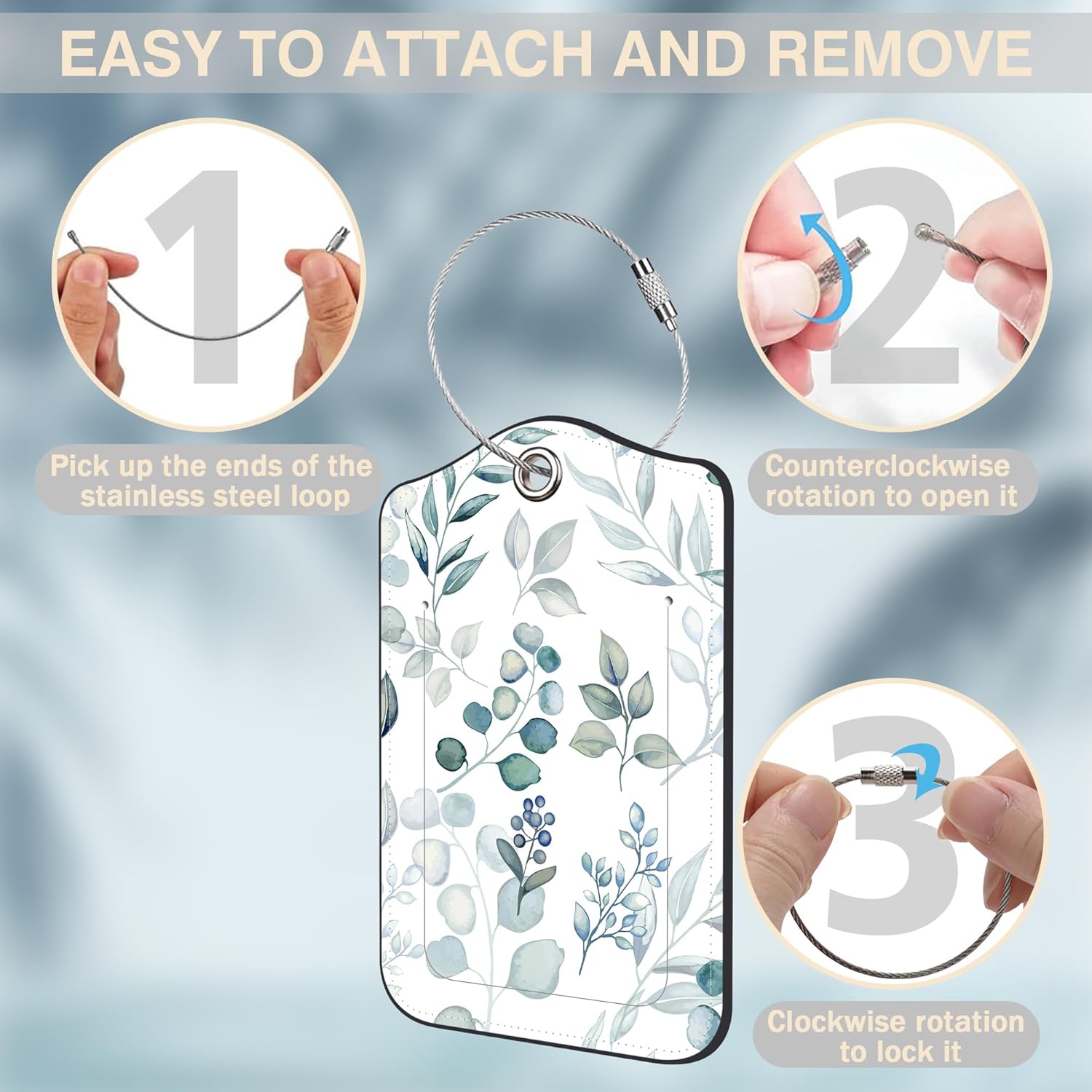 EASY TO ATTACH AND REMOVE

1

Pick up the ends of the stainless steel loop

2

Counterclockwise rotation to open it

3

Clockwise rotation to lock it